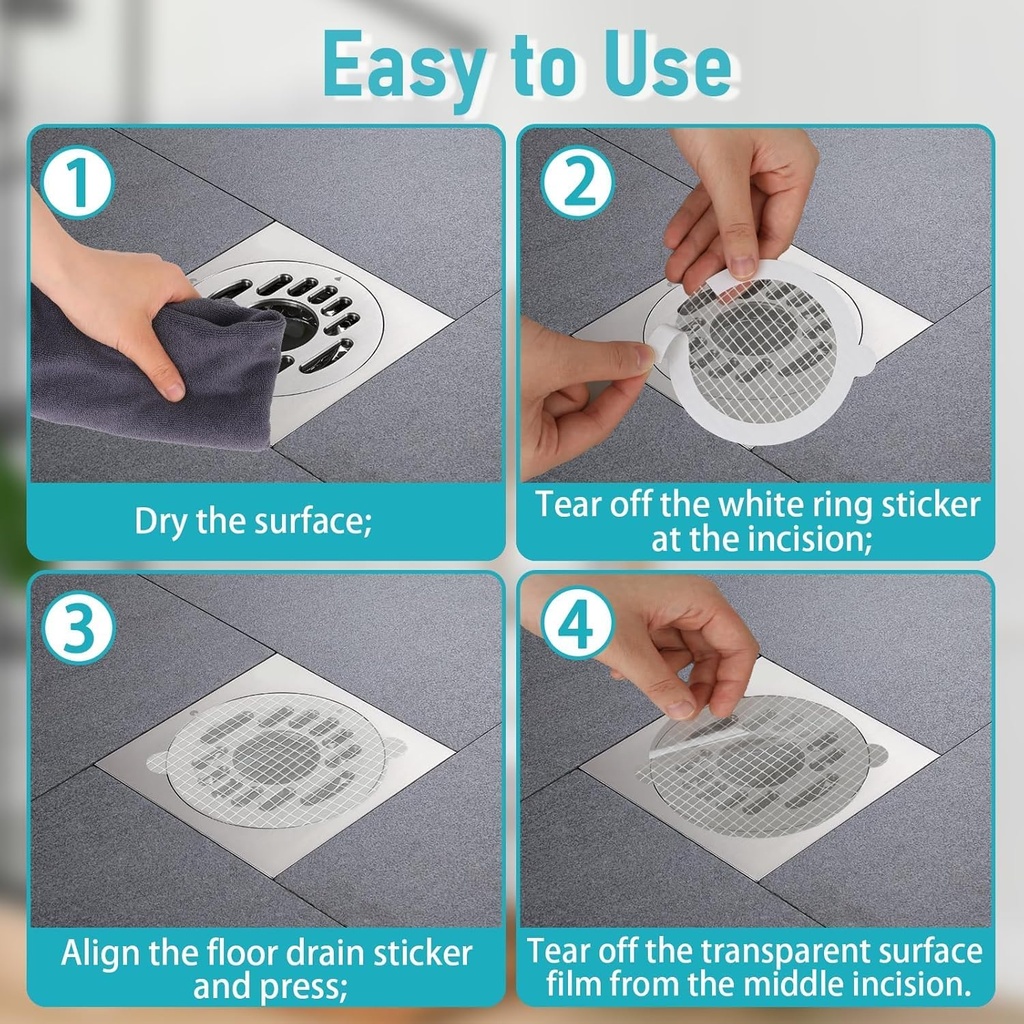 Easy to Use

1

Dry the surface;

2

Tear off the white ring sticker at the incision;

3

Align the floor drain sticker and press;

4

Tear off the transparent surface film from the middle incision.