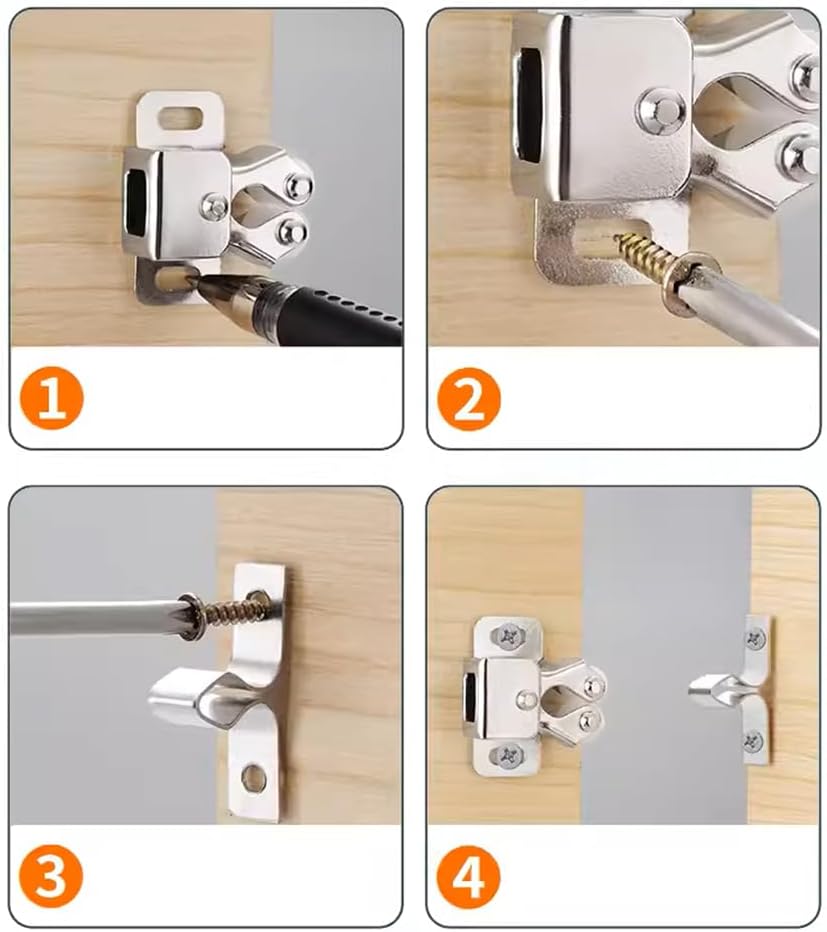 1

2

3

4