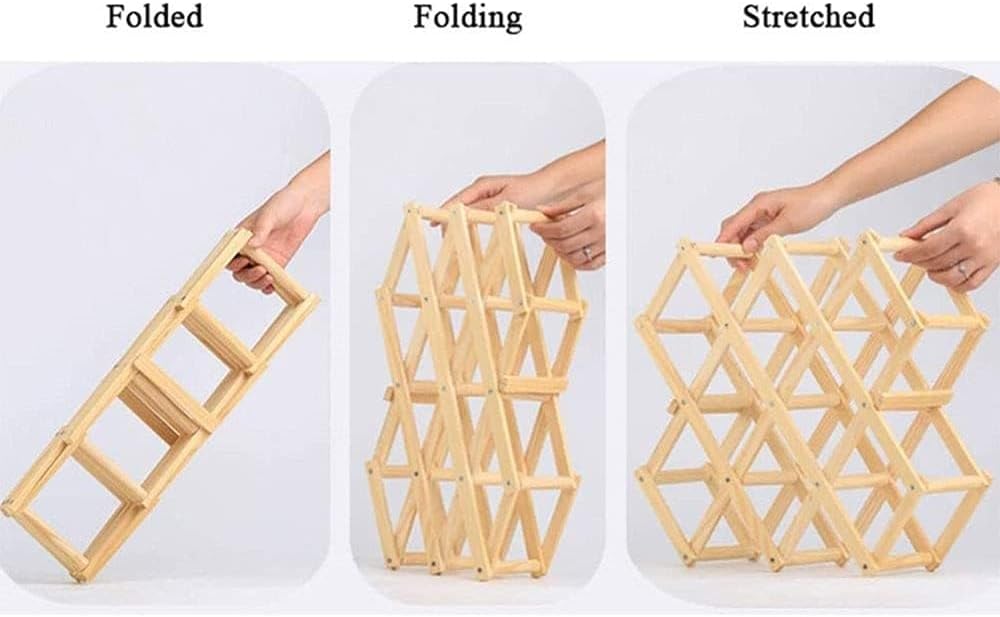 Folded

Folding

Stretched