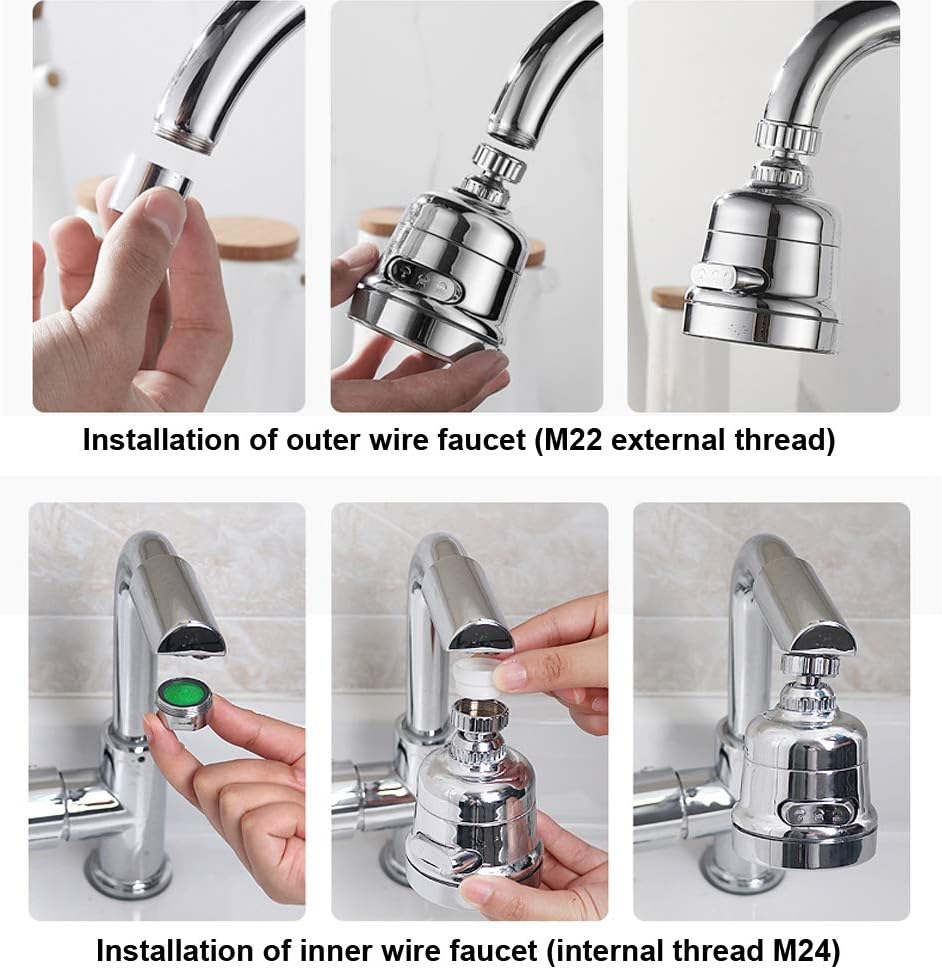 Installation of outer wire faucet (M22 external thread)

Installation of inner wire faucet (internal thread M24)