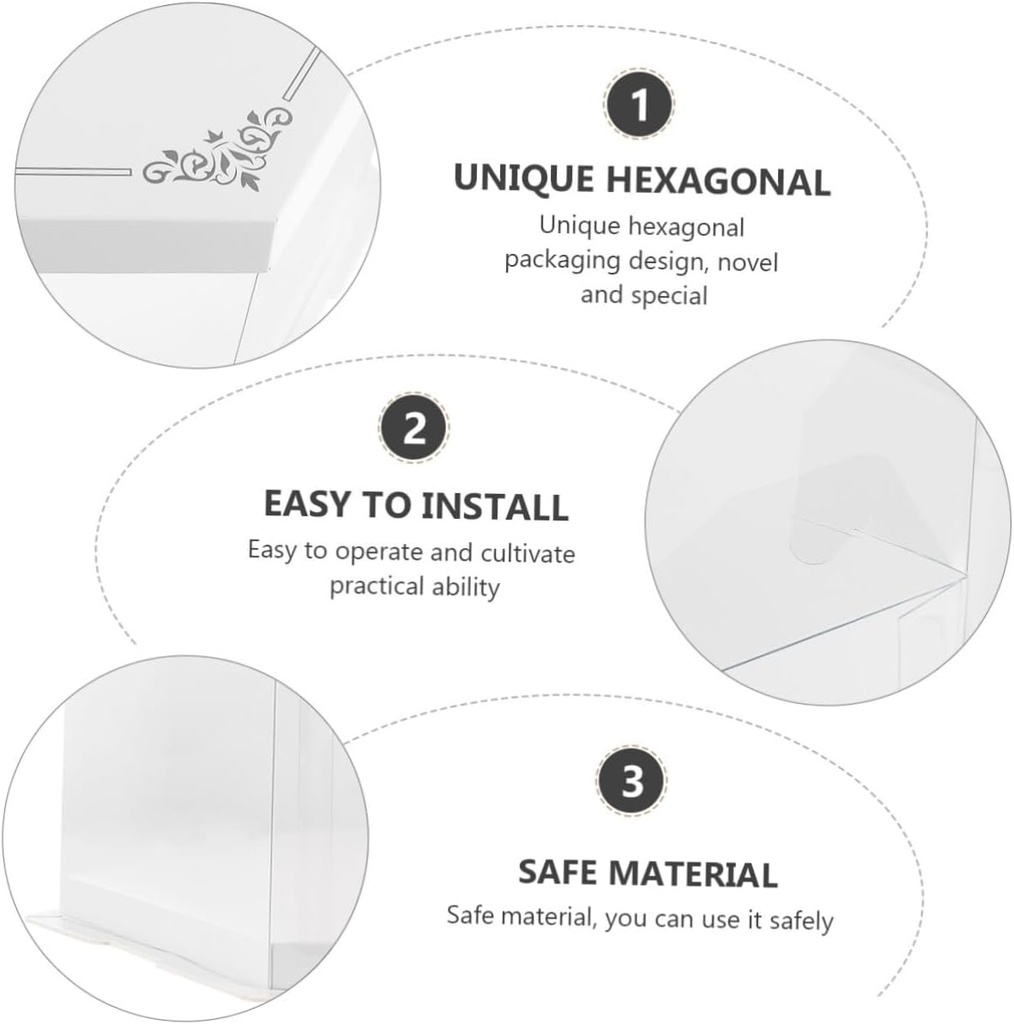 1

UNIQUE HEXAGONAL

Unique hexagonal packaging design, novel and special

2

EASY TO INSTALL

Easy to operate and cultivate practical ability

3

SAFE MATERIAL

Safe material, you can use it safely