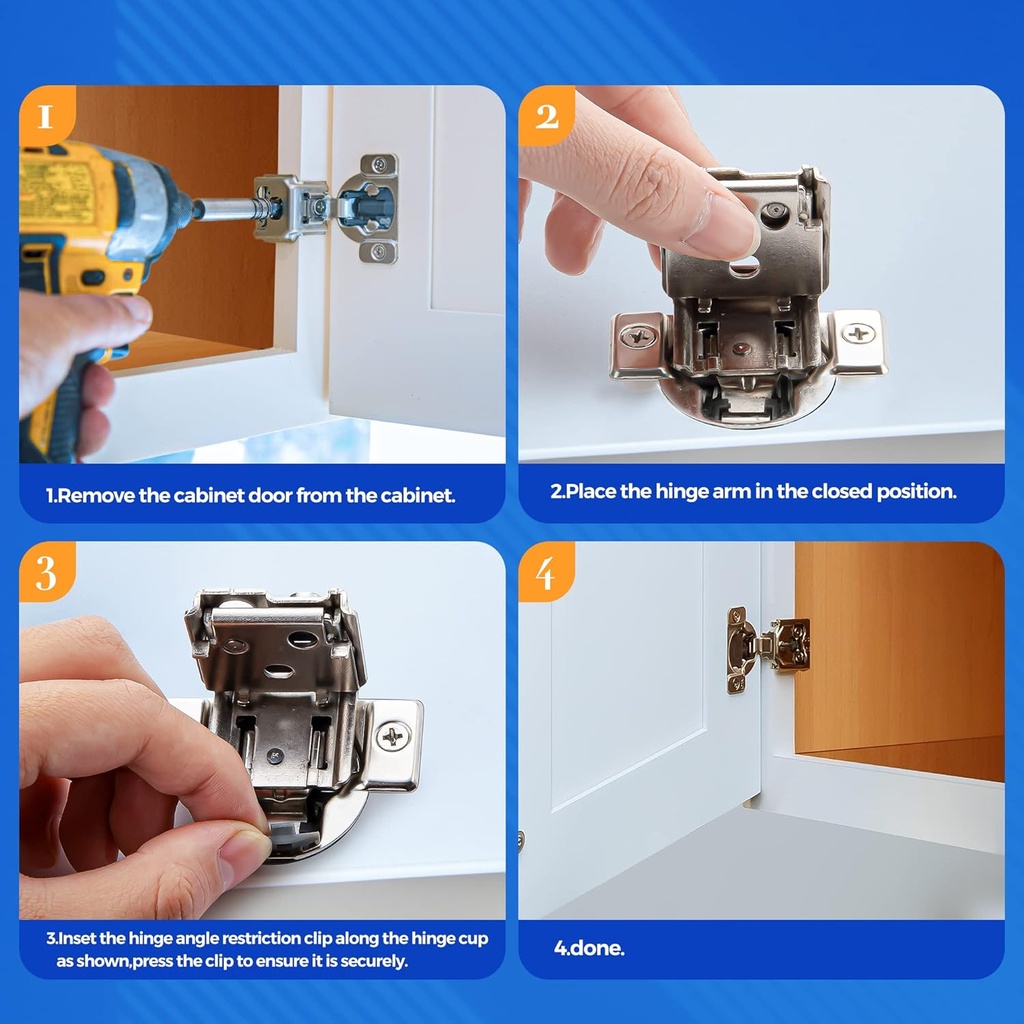 1

1.Remove the cabinet door from the cabinet.

2

2.Place the hinge arm in the closed position.

3

3.Inset the hinge angle restriction clip along the hinge cup as shown,press the clip to ensure it is securely.

4

4.done.