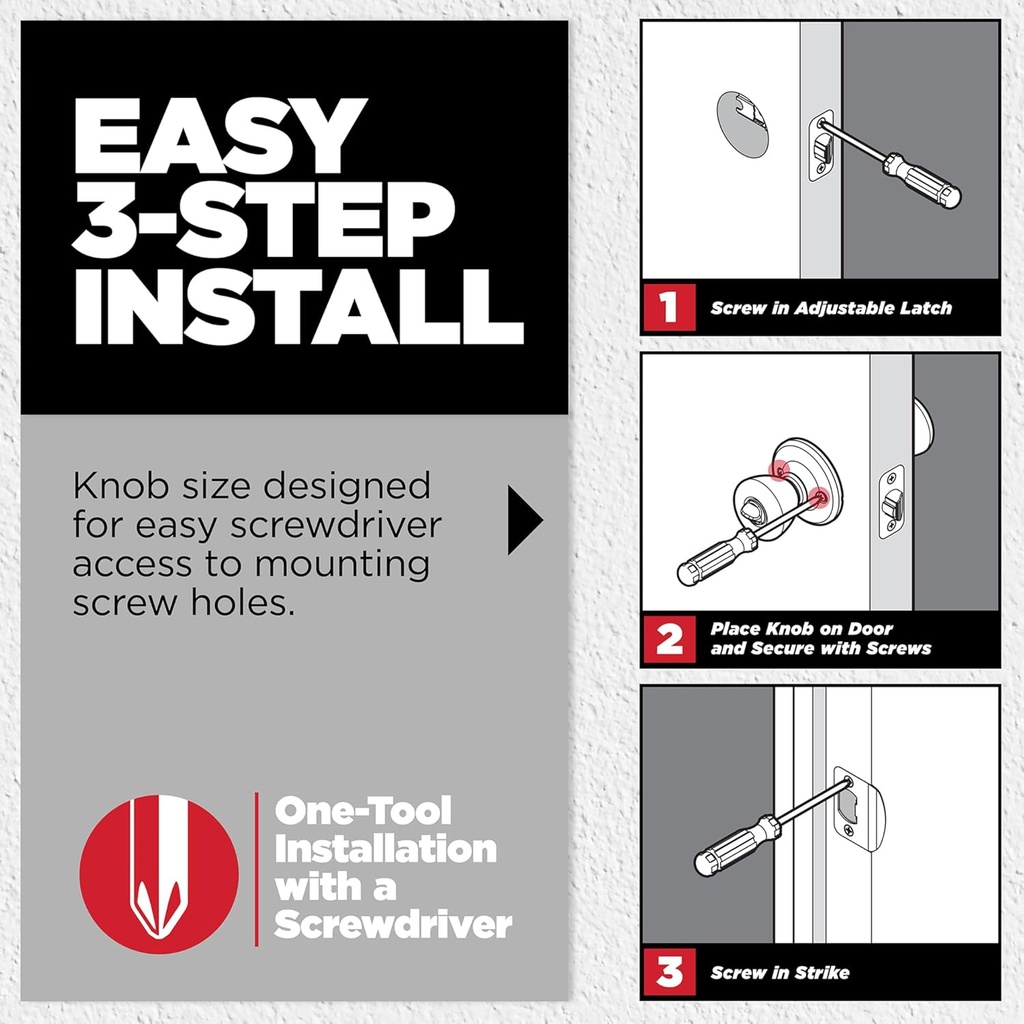 EASY 3-STEP INSTALL

Knob size designed for easy screwdriver access to mounting screw holes.

One-Tool Installation with a Screwdriver

1 Screw in Adjustable Latch

2 Place Knob on Door and Secure with Screws

3 Screw in Strike