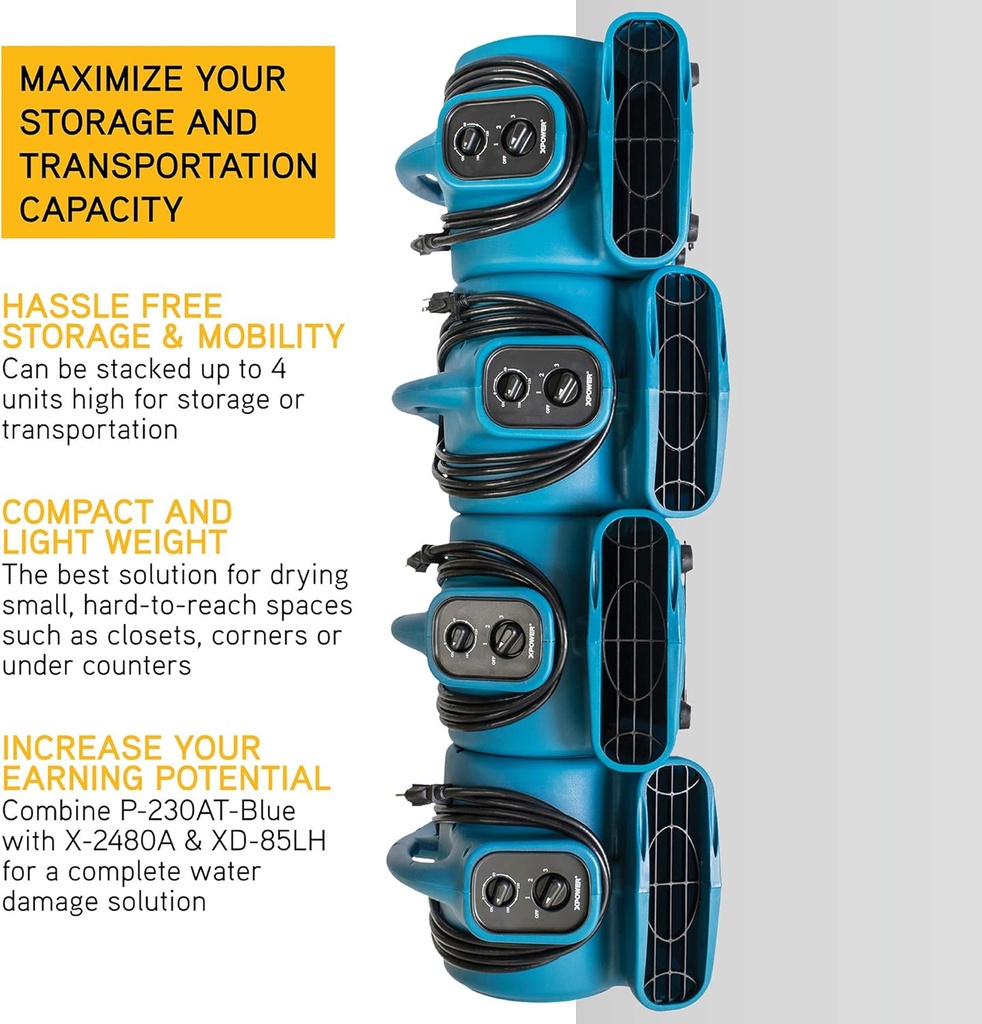 MAXIMIZE YOUR STORAGE AND TRANSPORTATION CAPACITY

HASSLE FREE STORAGE & MOBILITY
Can be stacked up to 4 units high for storage or transportation

COMPACT AND LIGHT WEIGHT
The best solution for drying small, hard-to-reach spaces such as closets, corners or under counters

INCREASE YOUR EARNING POTENTIAL
Combine P-230AT-Blue with X-2480A & XD-85LH for a complete water damage solution

XPOWER
XPOWER
XPOWER
XPOWER