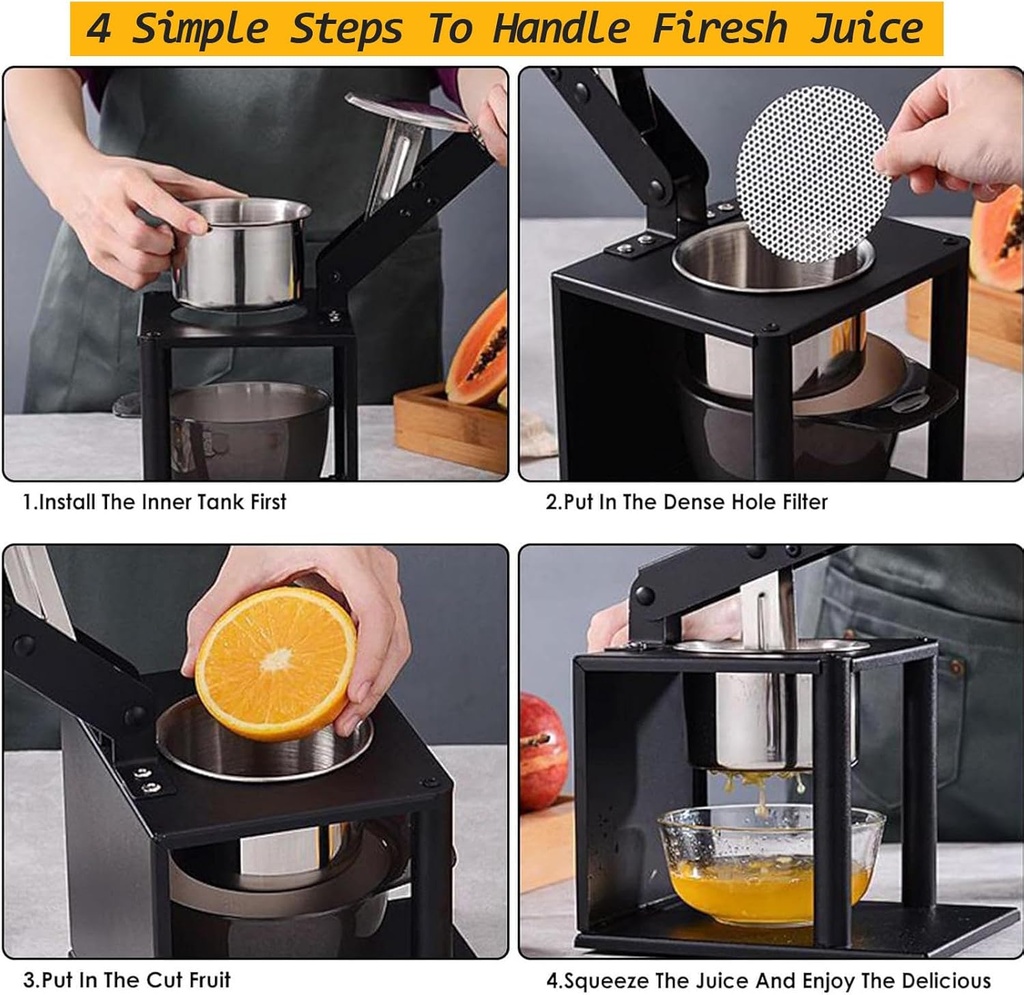 4 Simple Steps To Handle Firesh Juice

1.Install The Inner Tank First

2.Put In The Dense Hole Filter

3.Put In The Cut Fruit

4.Squeeze The Juice And Enjoy The Delicious