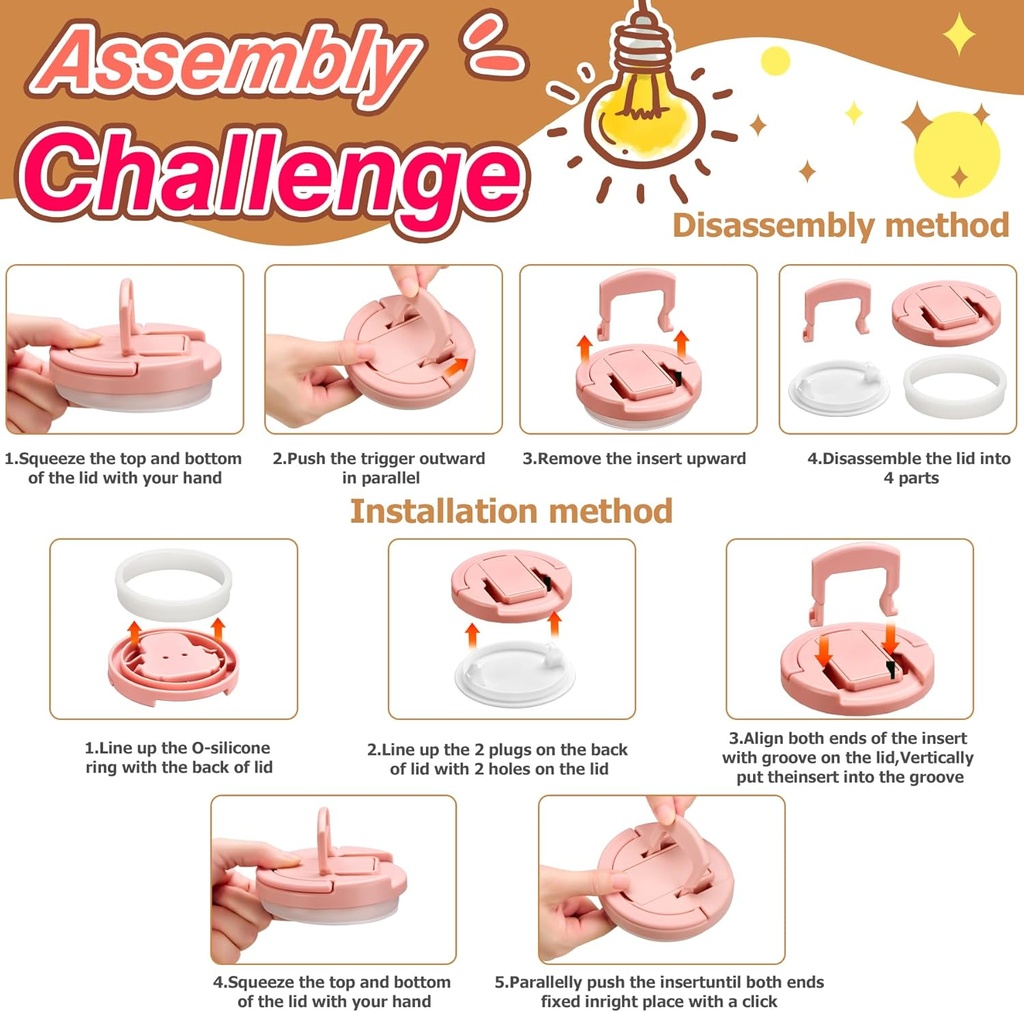 Assembly Challenge

Disassembly method

1.Squeeze the top and bottom of the lid with your hand

2.Push the trigger outward in parallel

3.Remove the insert upward

4.Disassemble the lid into 4 parts

Installation method

1.Line up the O-silicone ring with the back of lid

2.Line up the 2 plugs on the back of lid with 2 holes on the lid

3.Align both ends of the insert with groove on the lid,Vertically put theinsert into the groove

4.Squeeze the top and bottom of the lid with your hand

5.Parallelly push the insertuntil both ends fixed inright place with a click