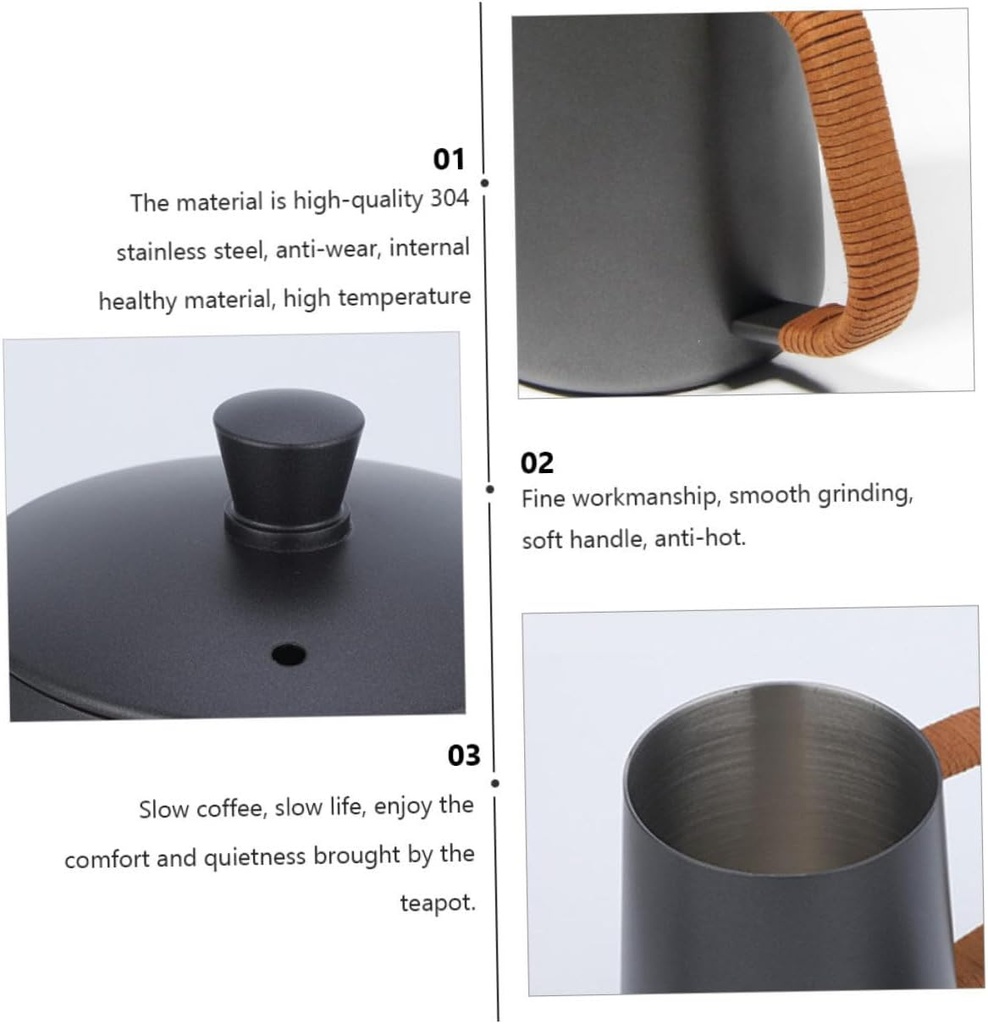 01
The material is high-quality 304 stainless steel, anti-wear, internal healthy material, high temperature

02
Fine workmanship, smooth grinding, soft handle, anti-hot.

03
Slow coffee, slow life, enjoy the comfort and quietness brought by the teapot.