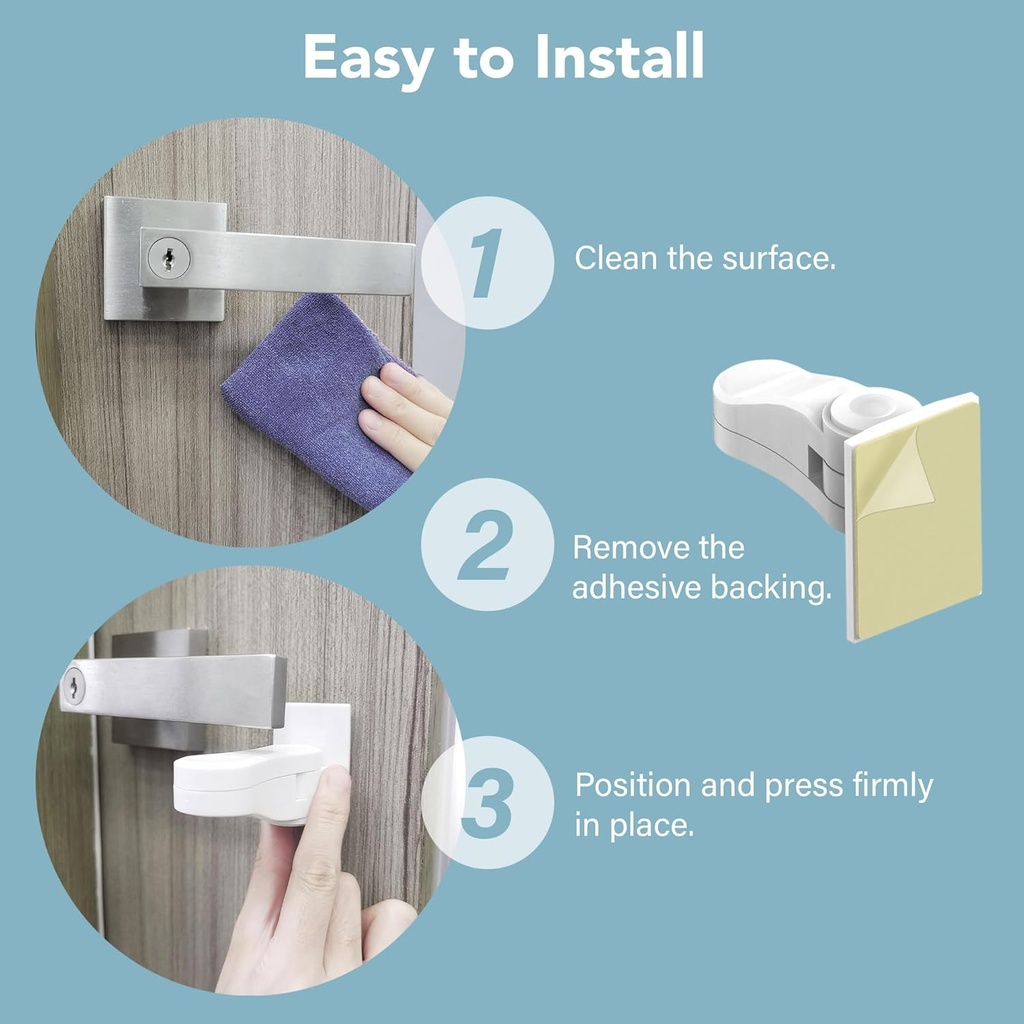 Easy to Install

1

Clean the surface.

2

Remove the adhesive backing.

3

Position and press firmly in place.