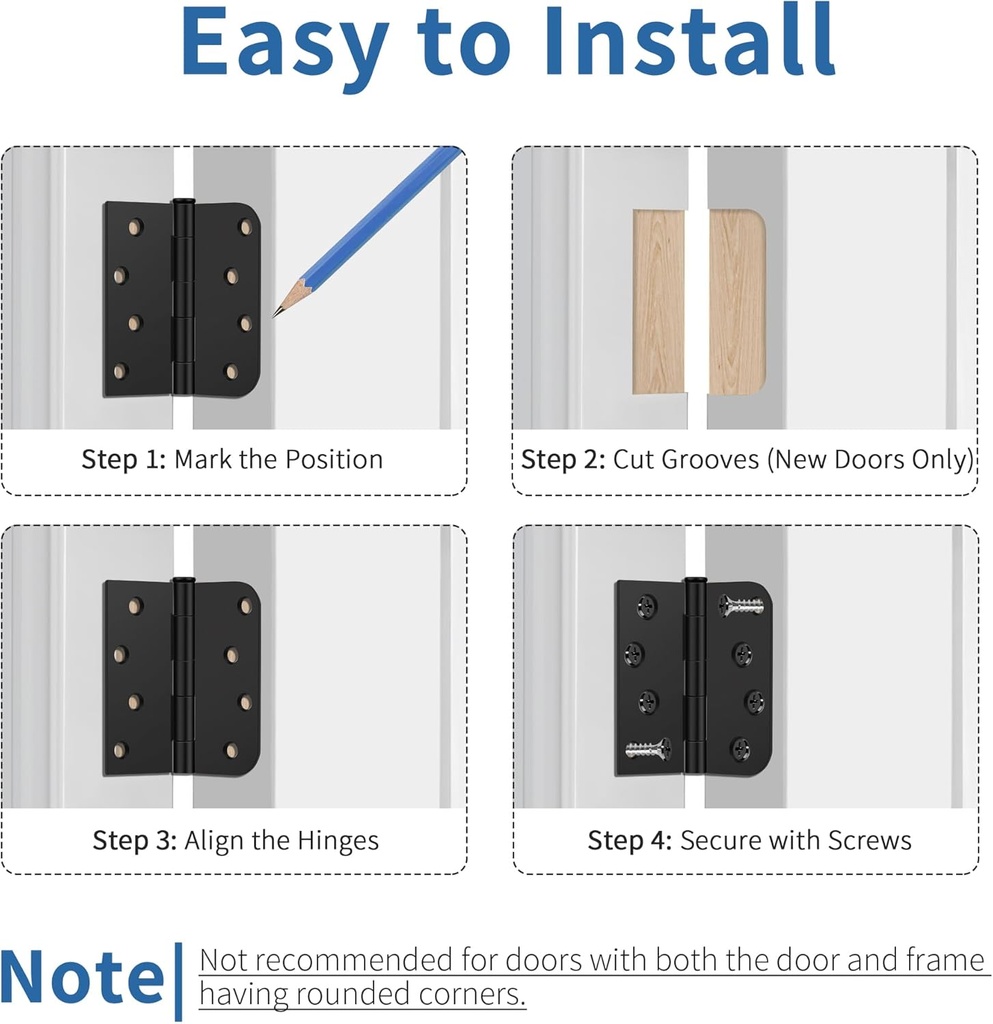 Easy to Install

Step 1: Mark the Position

Step 2: Cut Grooves (New Doors Only)

Step 3: Align the Hinges

Step 4: Secure with Screws

Note Not recommended for doors with both the door and frame having rounded corners.