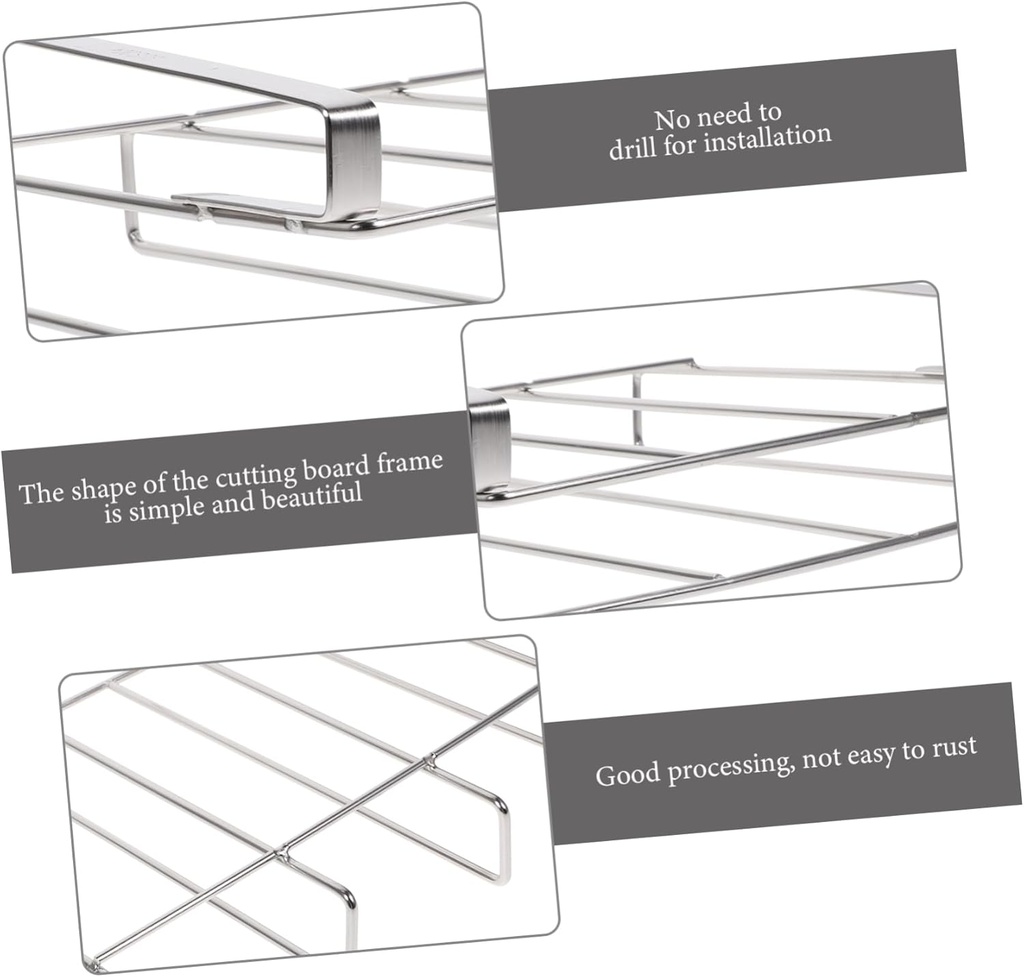 No need to
drill for installation

The shape of the cutting board frame
is simple and beautiful

Good processing, not easy to rust