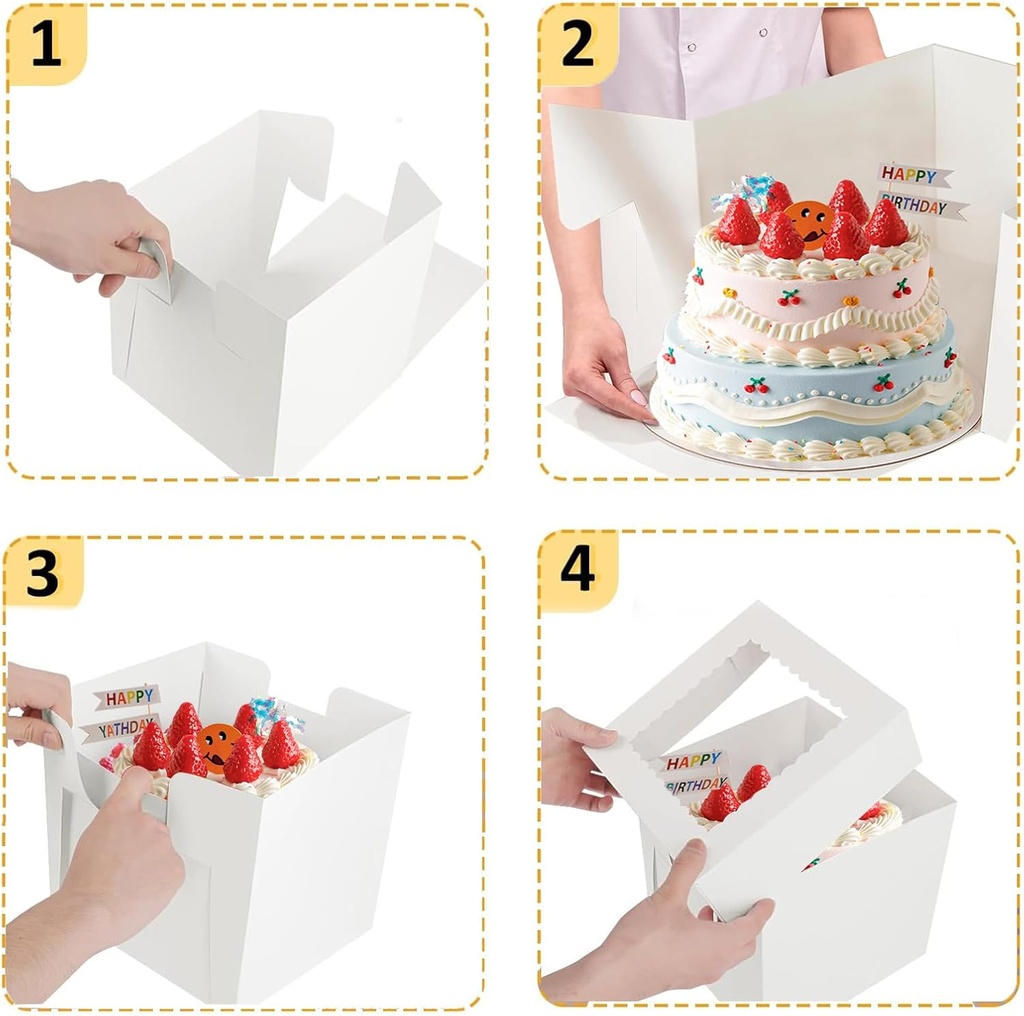 1

2

HAPPY
BIRTHDAY

3

HAPPY
YATHDAY

4

HAPPY
BIRTHDAY