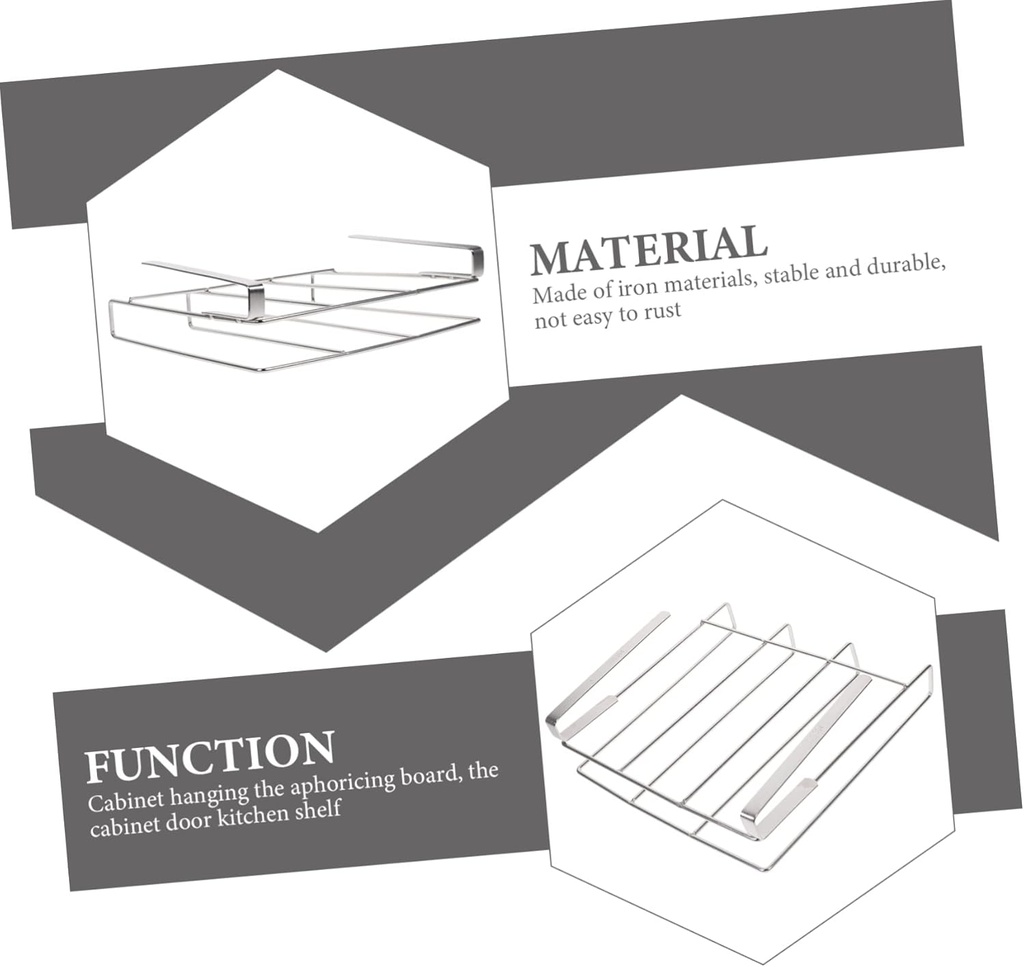 MATERIAL
Made of iron materials, stable and durable, not easy to rust

FUNCTION
Cabinet hanging the aphoricing board, the cabinet door kitchen shelf