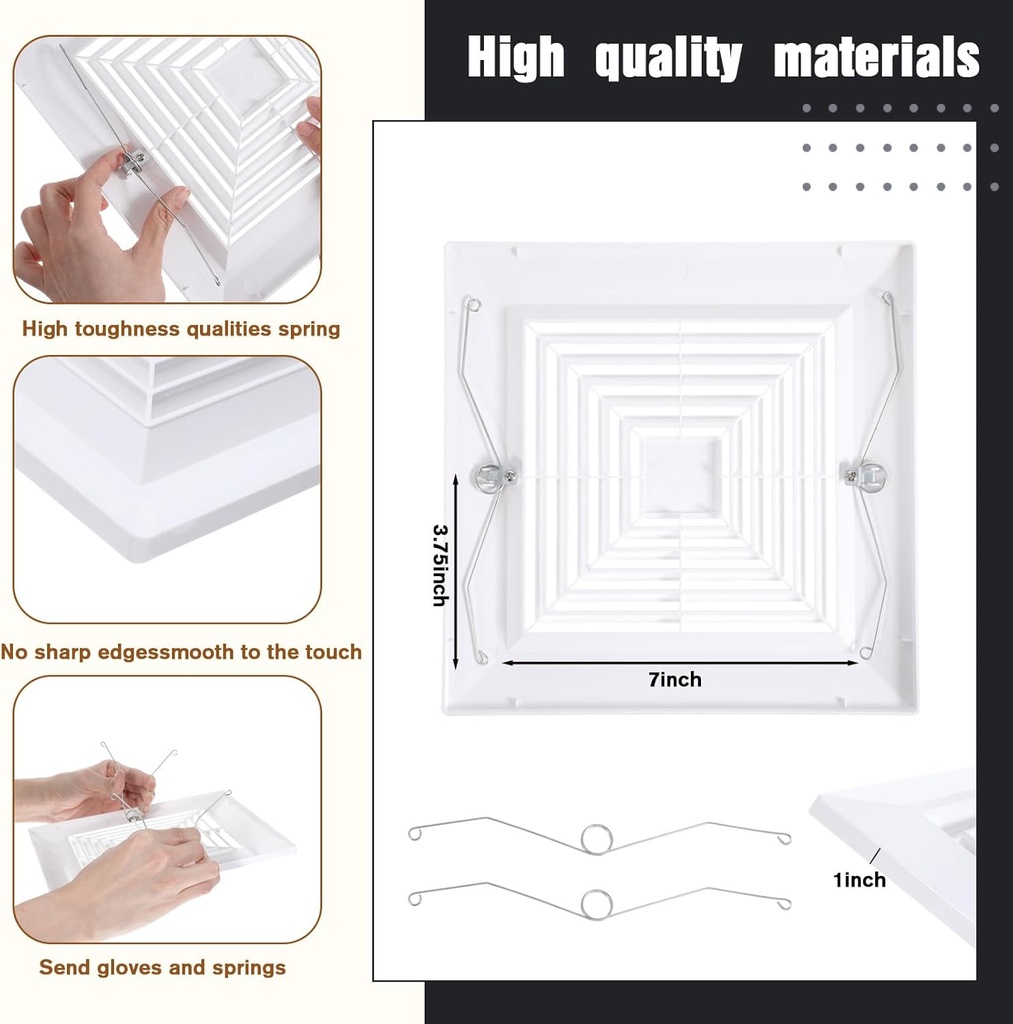 High quality materials

High toughness qualities spring

No sharp edgessmooth to the touch

Send gloves and springs

3.75inch

7inch

1inch