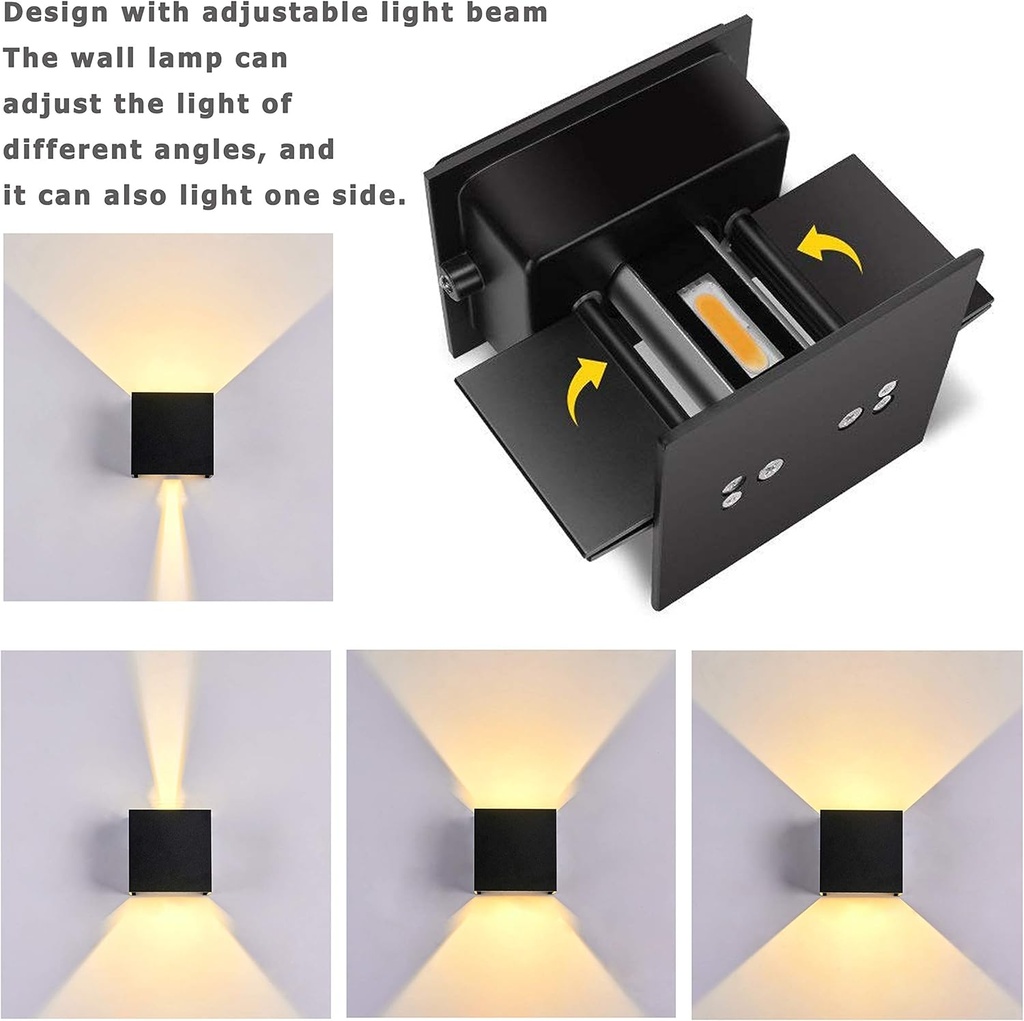 Design with adjustable light beam
The wall lamp can adjust the light of different angles, and it can also light one side.