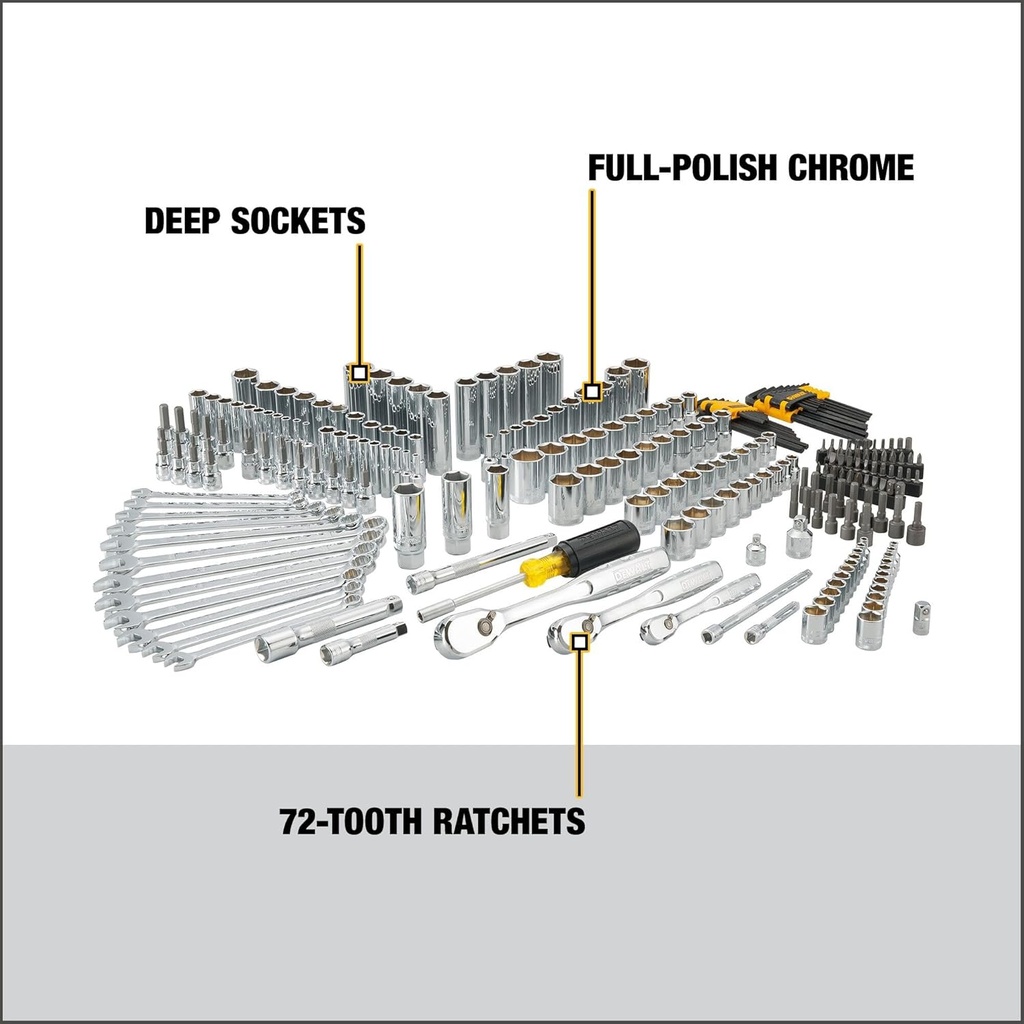 FULL-POLISH CHROME

DEEP SOCKETS

72-TOOTH RATCHETS