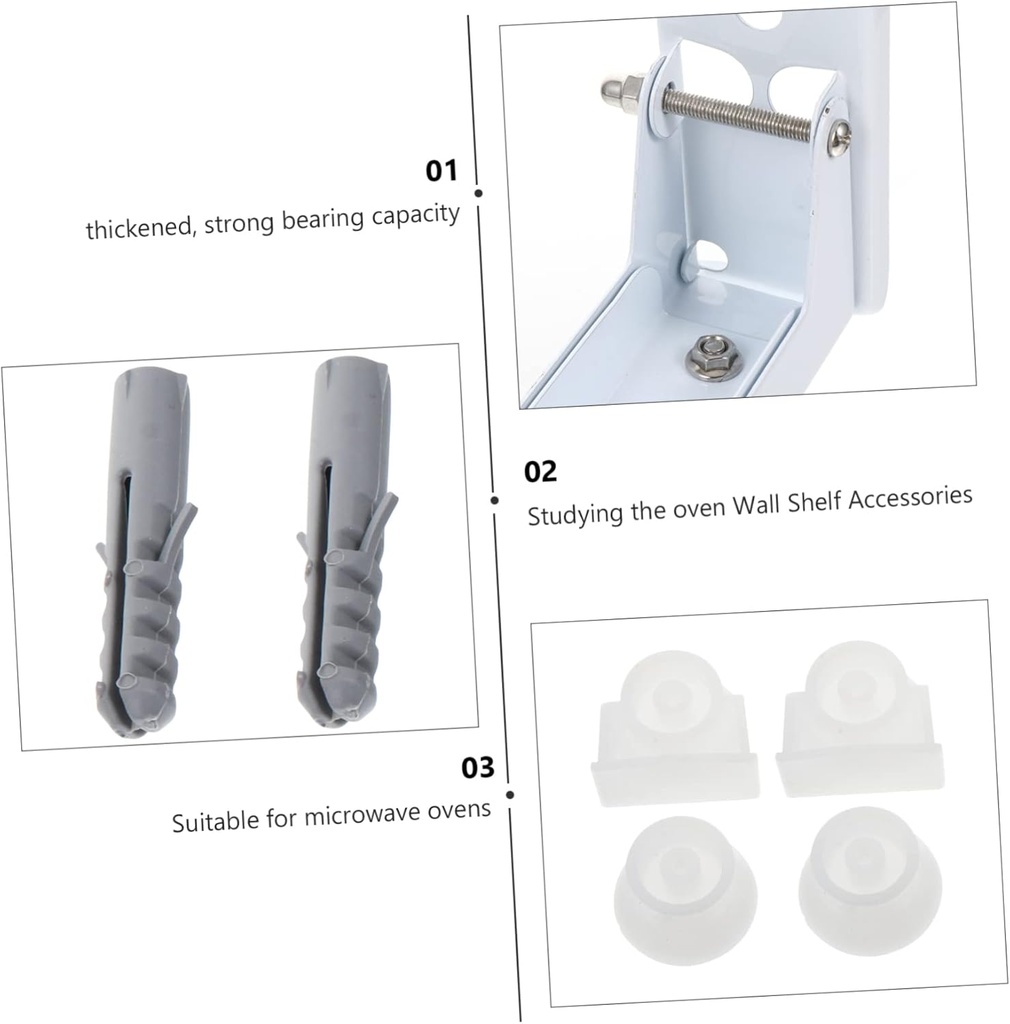 01
thickened, strong bearing capacity

02
Studying the oven Wall Shelf Accessories

03
Suitable for microwave ovens