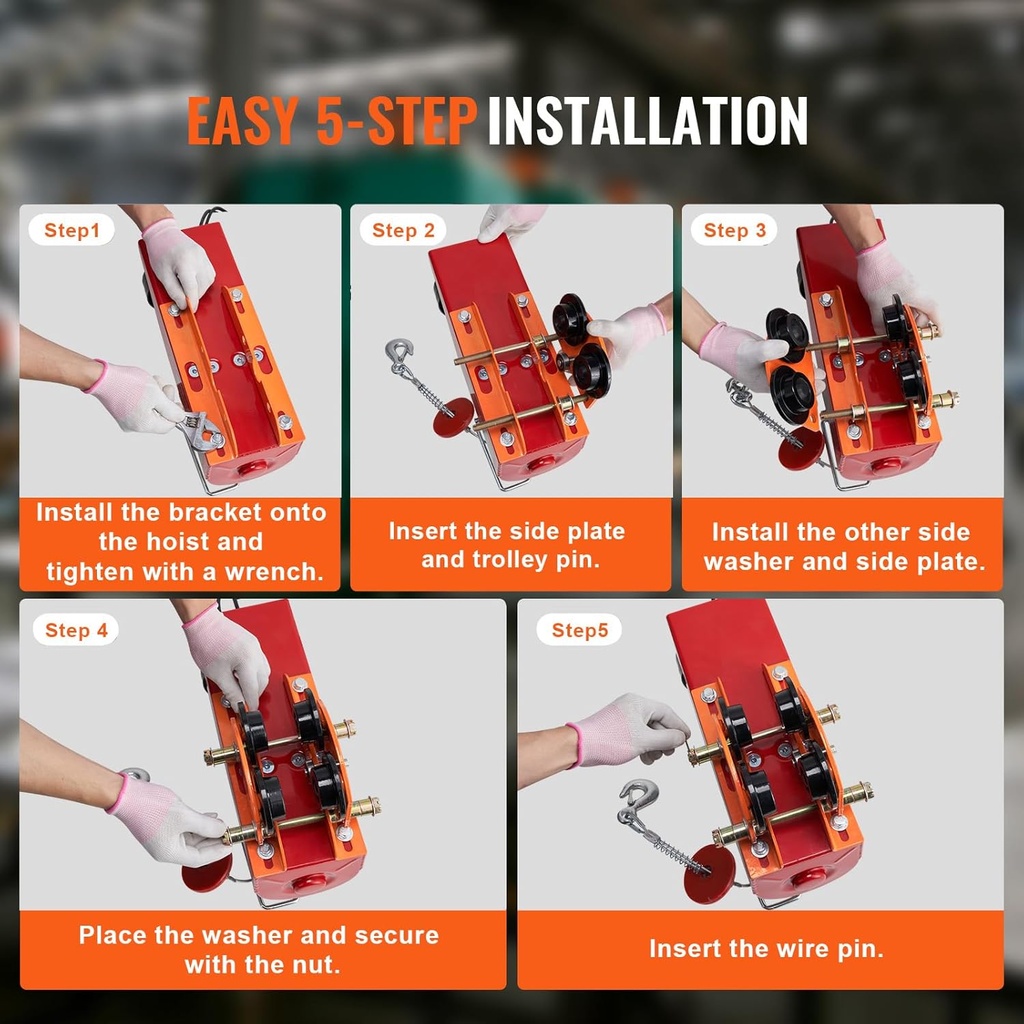 EASY 5-STEP INSTALLATION

Step1

Install the bracket onto the hoist and tighten with a wrench.

Step 2

Insert the side plate and trolley pin.

Step 3

Install the other side washer and side plate.

Step 4

Place the washer and secure with the nut.

Step5

Insert the wire pin.