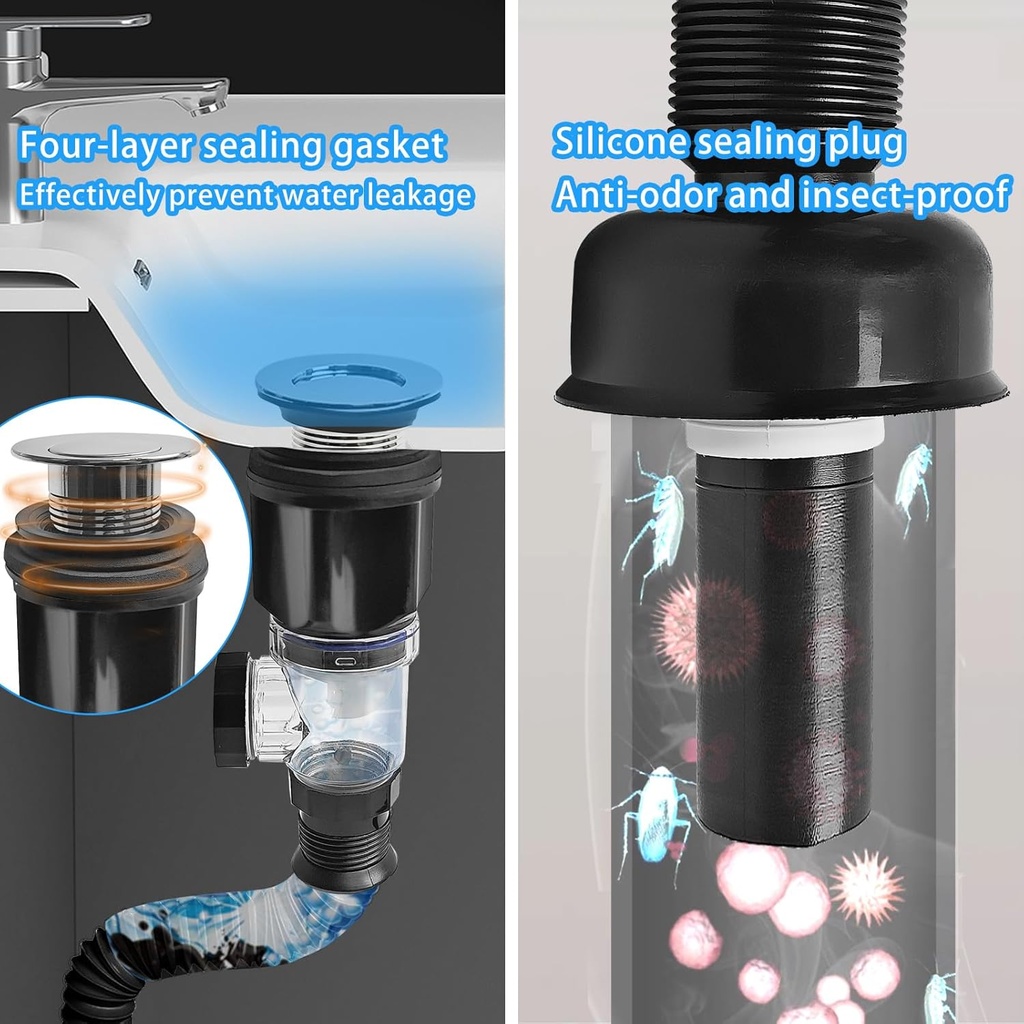 Four-layer sealing gasket
Effectively prevent water leakage

Silicone sealing plug
Anti-odor and insect-proof