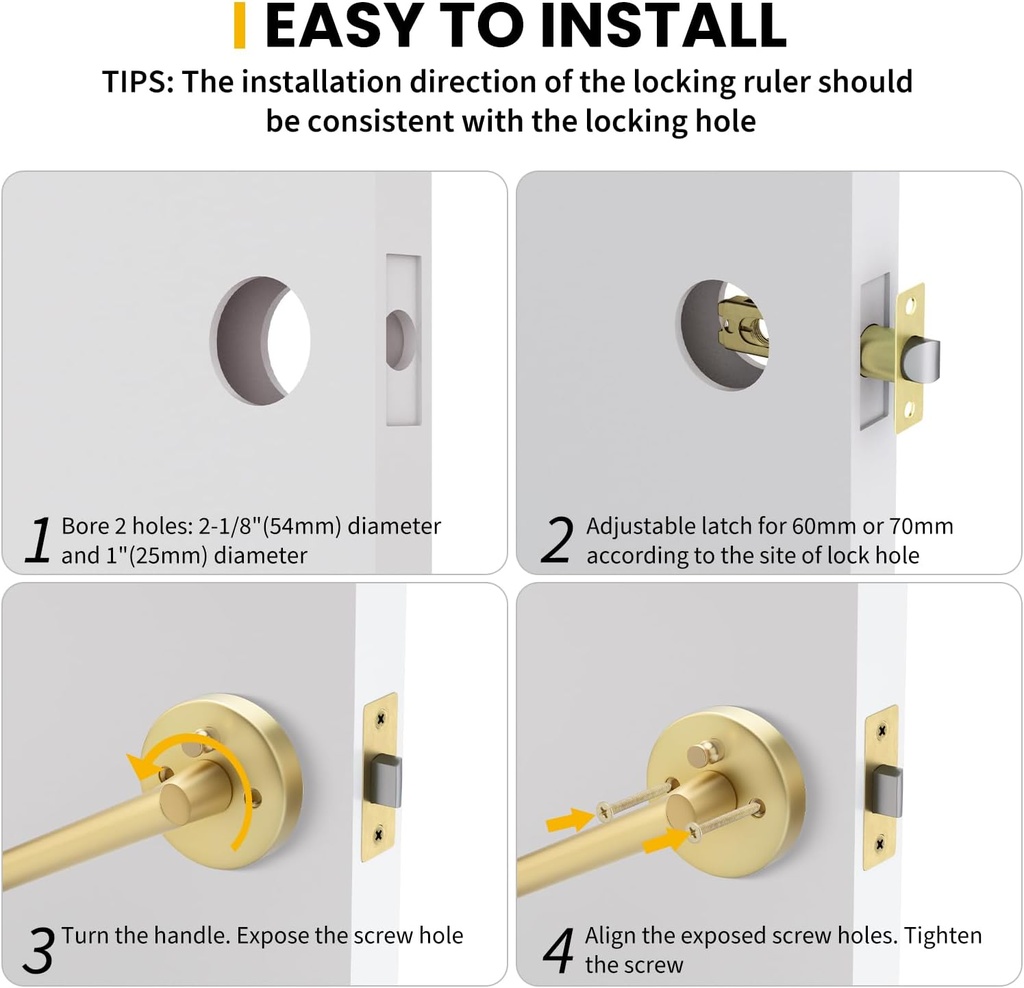 EASY TO INSTALL

TIPS: The installation direction of the locking ruler should be consistent with the locking hole

1 Bore 2 holes: 2-1/8"(54mm) diameter and 1"(25mm) diameter

2 Adjustable latch for 60mm or 70mm according to the site of lock hole

3 Turn the handle. Expose the screw hole

4 Align the exposed screw holes. Tighten the screw