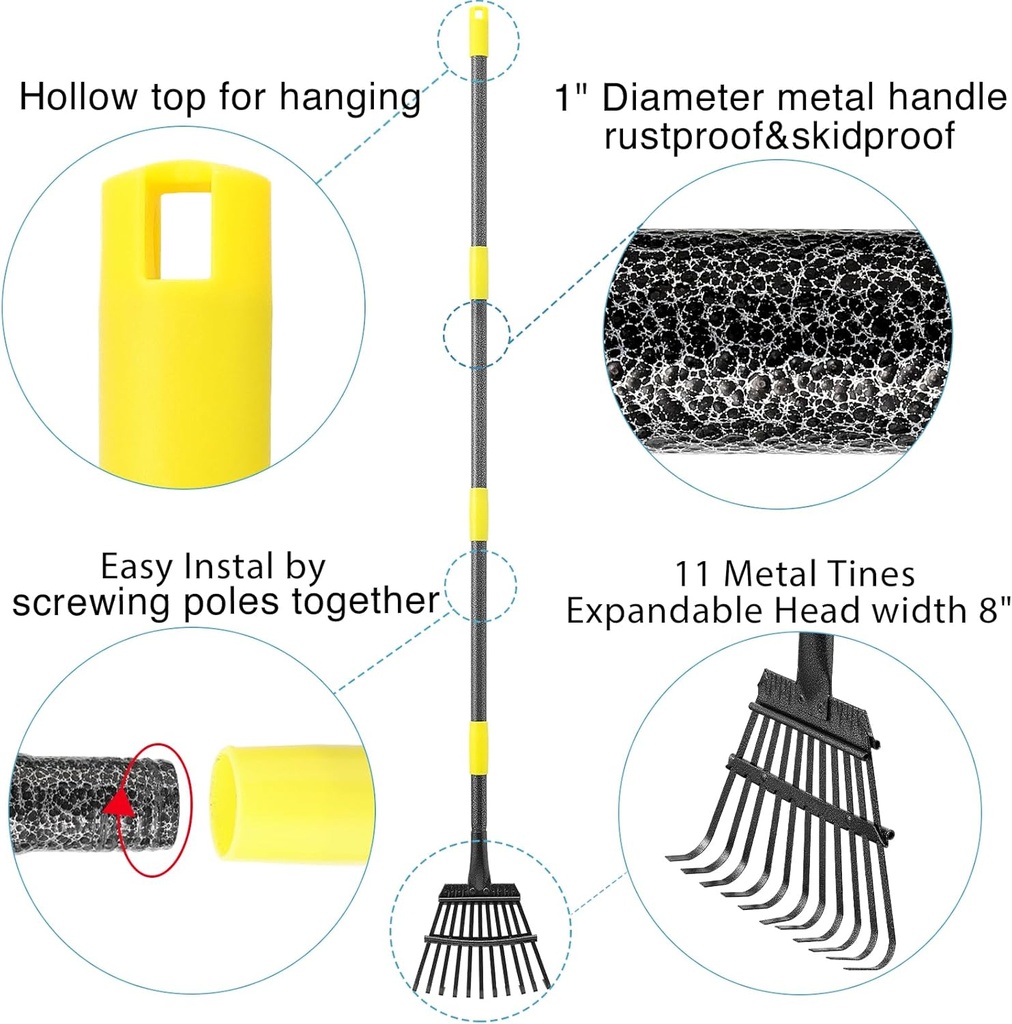 Hollow top for hanging

1" Diameter metal handle rustproof&skidproof

Easy Instal by screwing poles together

11 Metal Tines Expandable Head width 8"