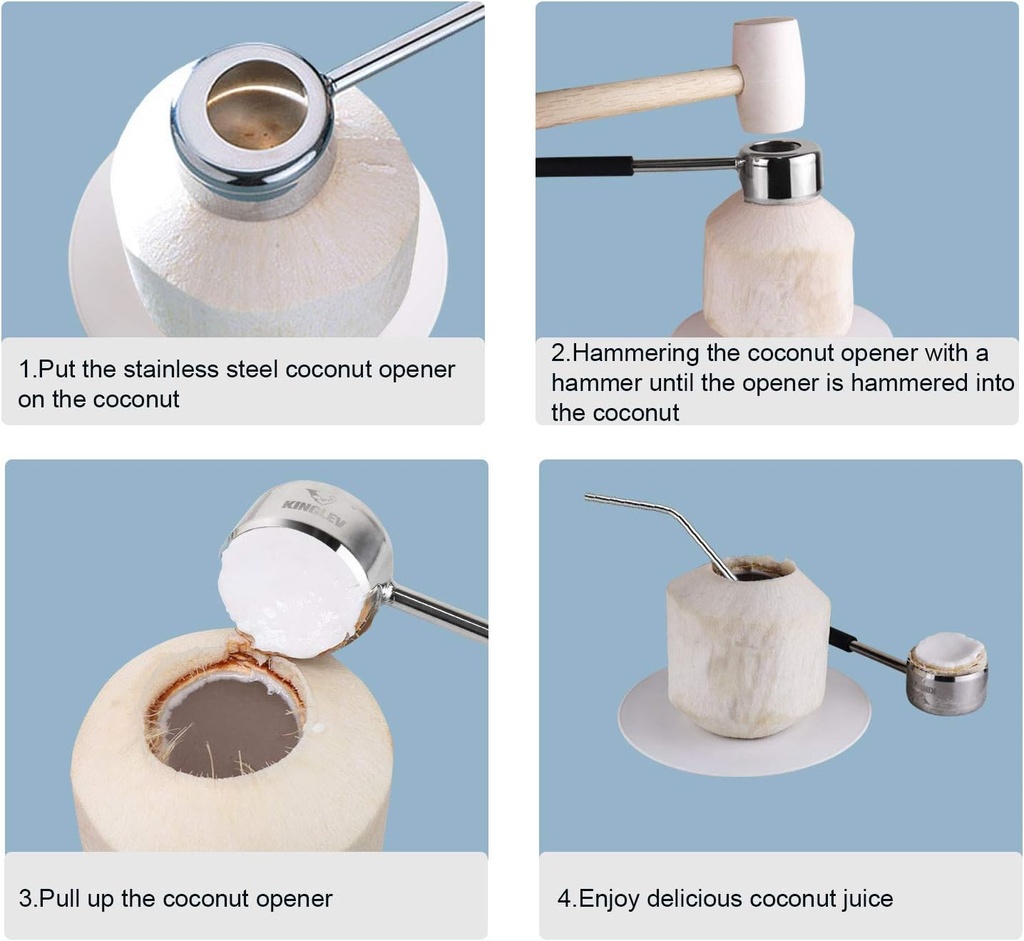 1.Put the stainless steel coconut opener on the coconut

2.Hammering the coconut opener with a hammer until the opener is hammered into the coconut

KINGLEV

3.Pull up the coconut opener

4.Enjoy delicious coconut juice