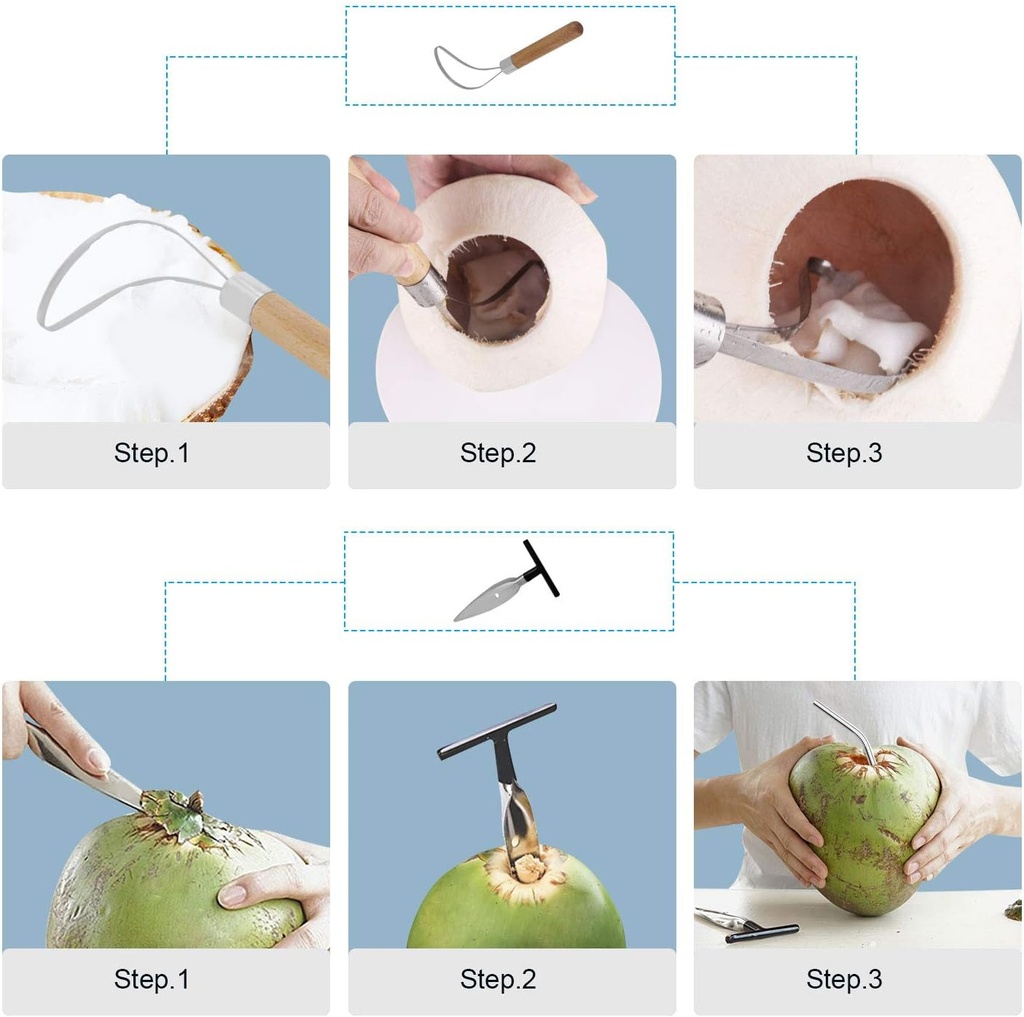 Step.1

Step.2

Step.3

Step.1

Step.2

Step.3