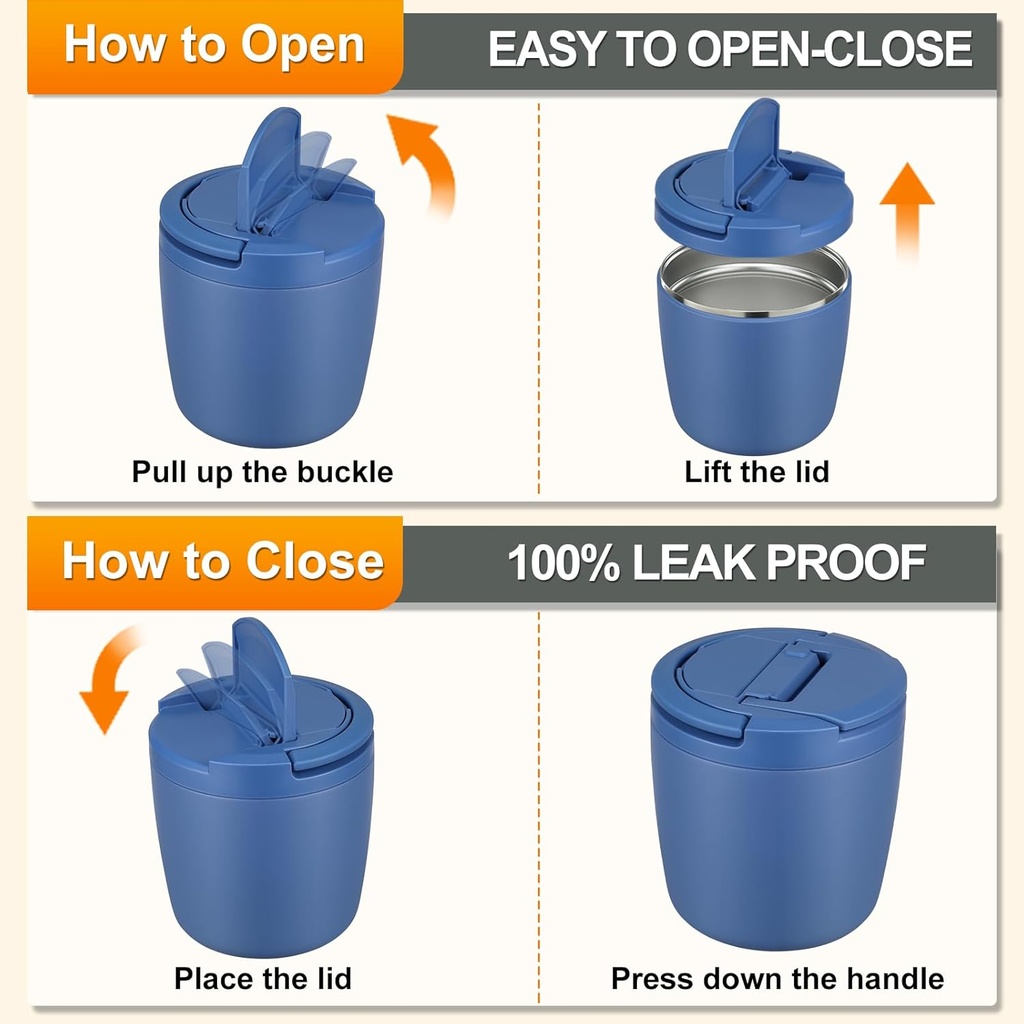 How to Open

EASY TO OPEN-CLOSE

Pull up the buckle

Lift the lid

How to Close

100% LEAK PROOF

Place the lid

Press down the handle