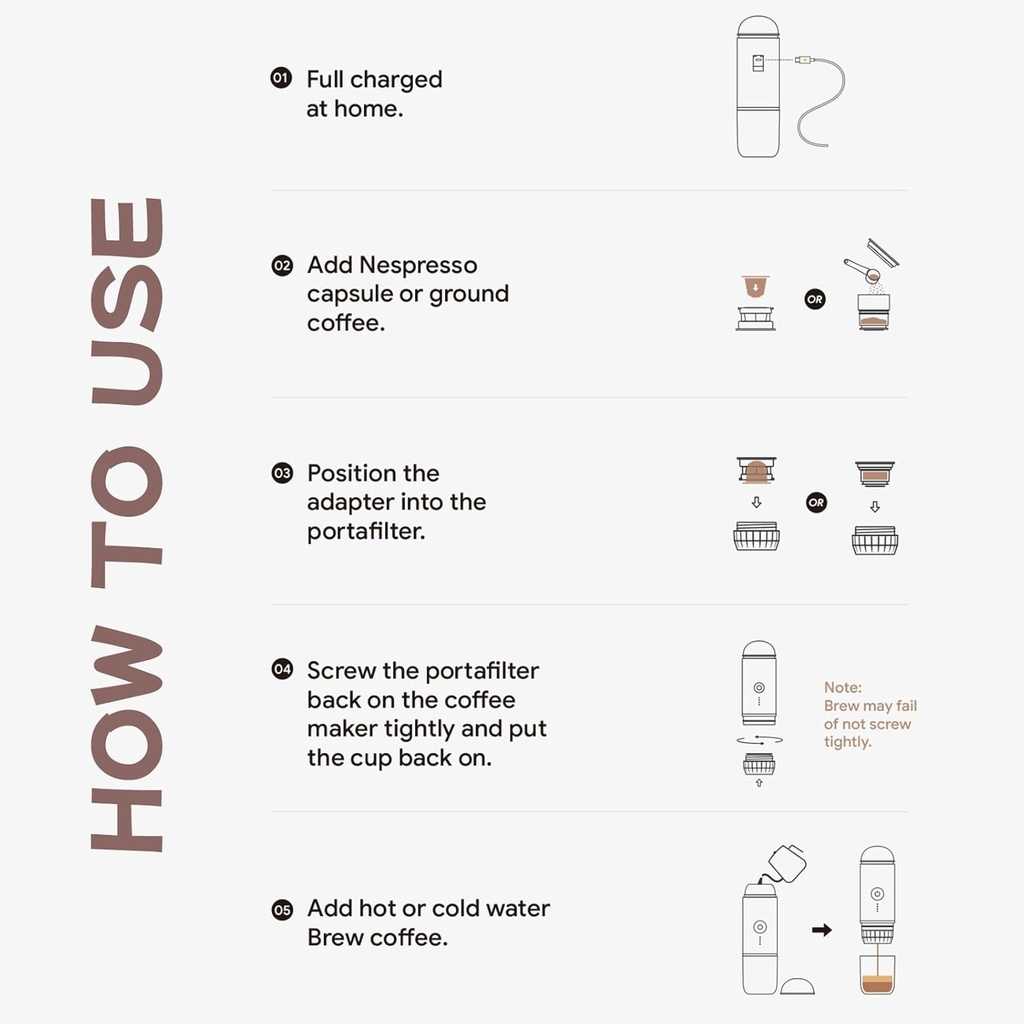 HOW TO USE

01 Full charged at home.

02 Add Nespresso capsule or ground coffee.

OR

03 Position the adapter into the portafilter.

OR

04 Screw the portafilter back on the coffee maker tightly and put the cup back on.

Note: Brew may fail of not screw tightly.

05 Add hot or cold water Brew coffee.