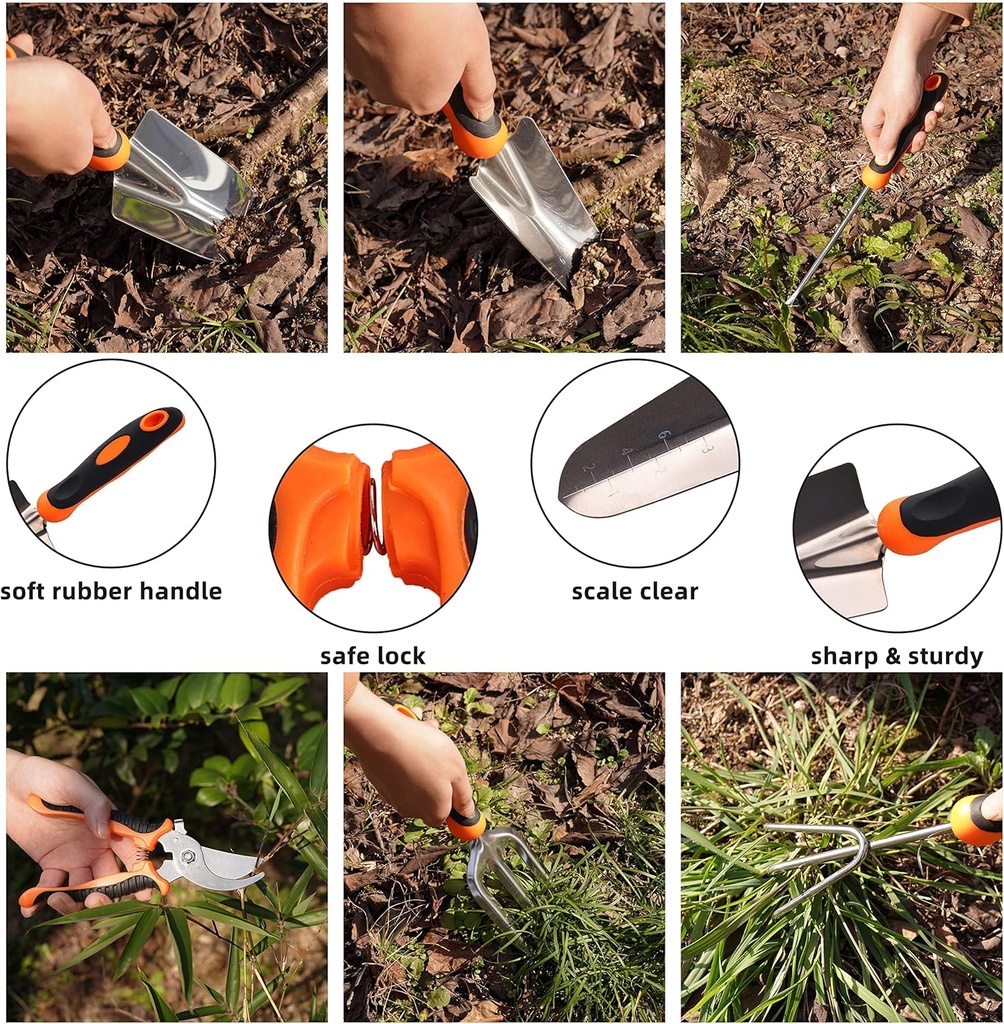 soft rubber handle

safe lock

scale clear

sharp & sturdy