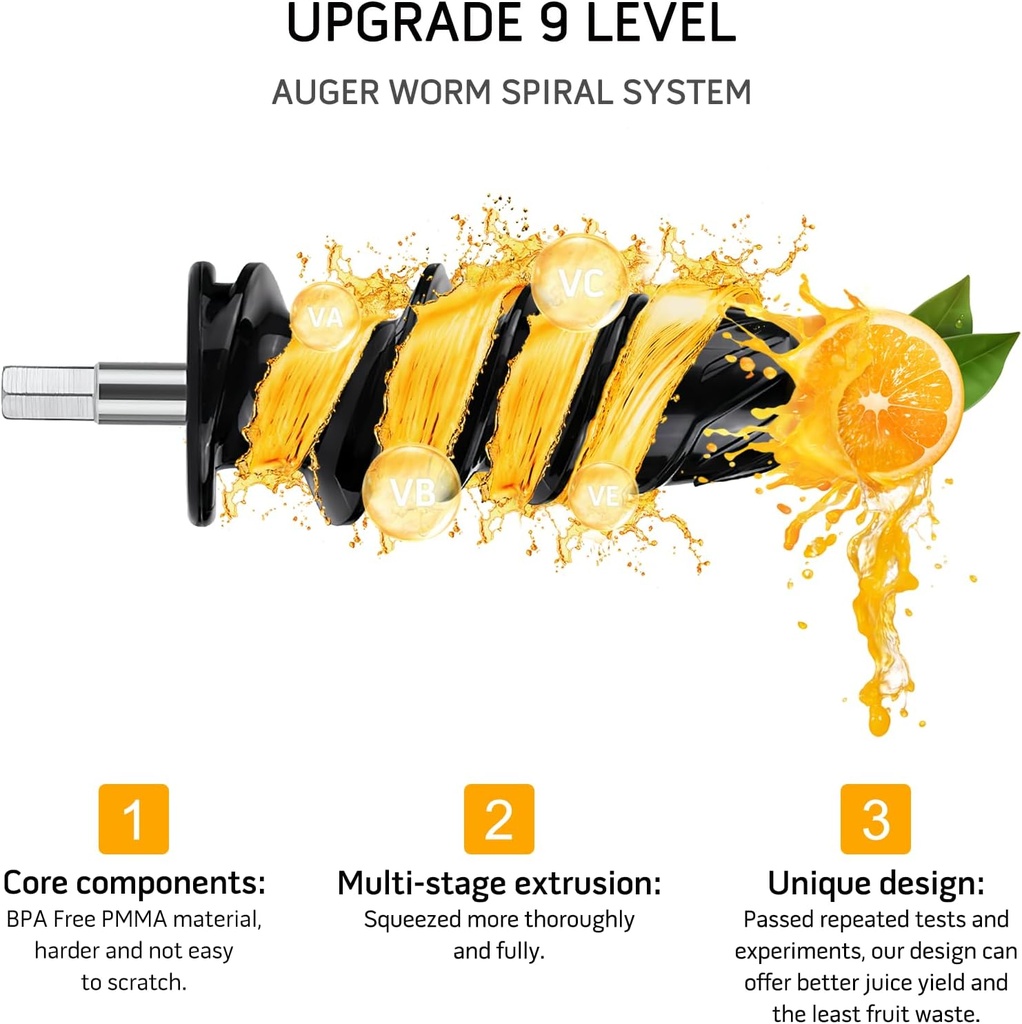 UPGRADE 9 LEVEL

AUGER WORM SPIRAL SYSTEM

VA

VC

VB

VE

1

Core components:
BPA Free PMMA material, harder and not easy to scratch.

2

Multi-stage extrusion:
Squeezed more thoroughly and fully.

3

Unique design:
Passed repeated tests and experiments, our design can offer better juice yield and the least fruit waste.