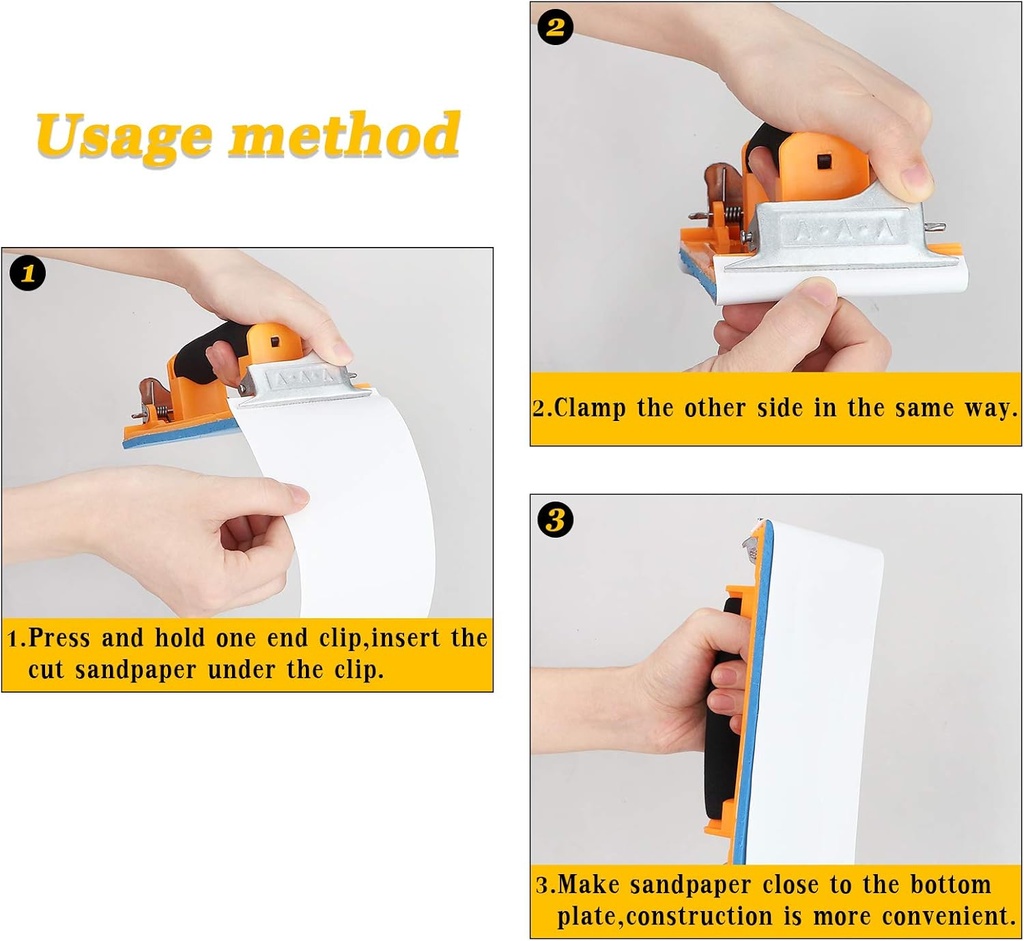 Usage method

1

1.Press and hold one end clip,insert the cut sandpaper under the clip.

2

2.Clamp the other side in the same way.

3

3.Make sandpaper close to the bottom plate,construction is more convenient.