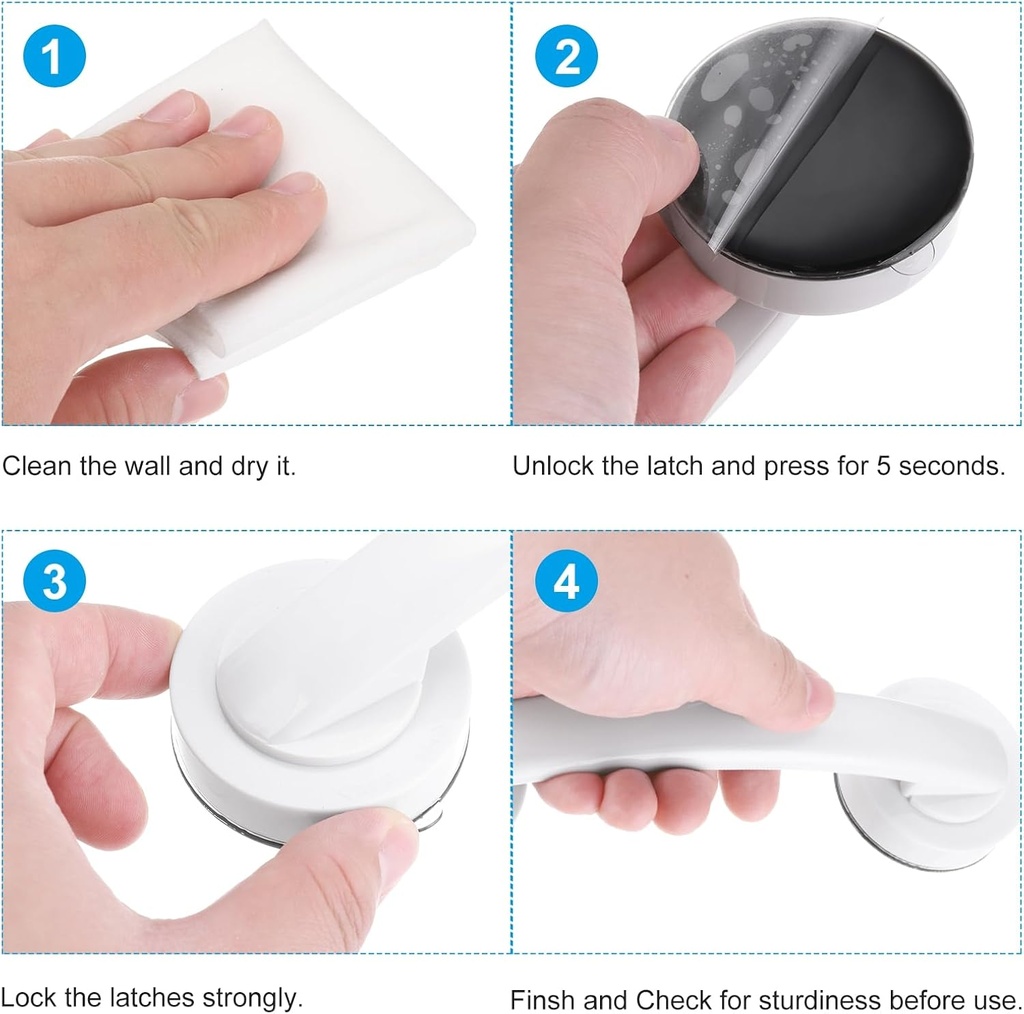 1

Clean the wall and dry it.

2

Unlock the latch and press for 5 seconds.

3

Lock the latches strongly.

4

Finsh and Check for sturdiness before use.