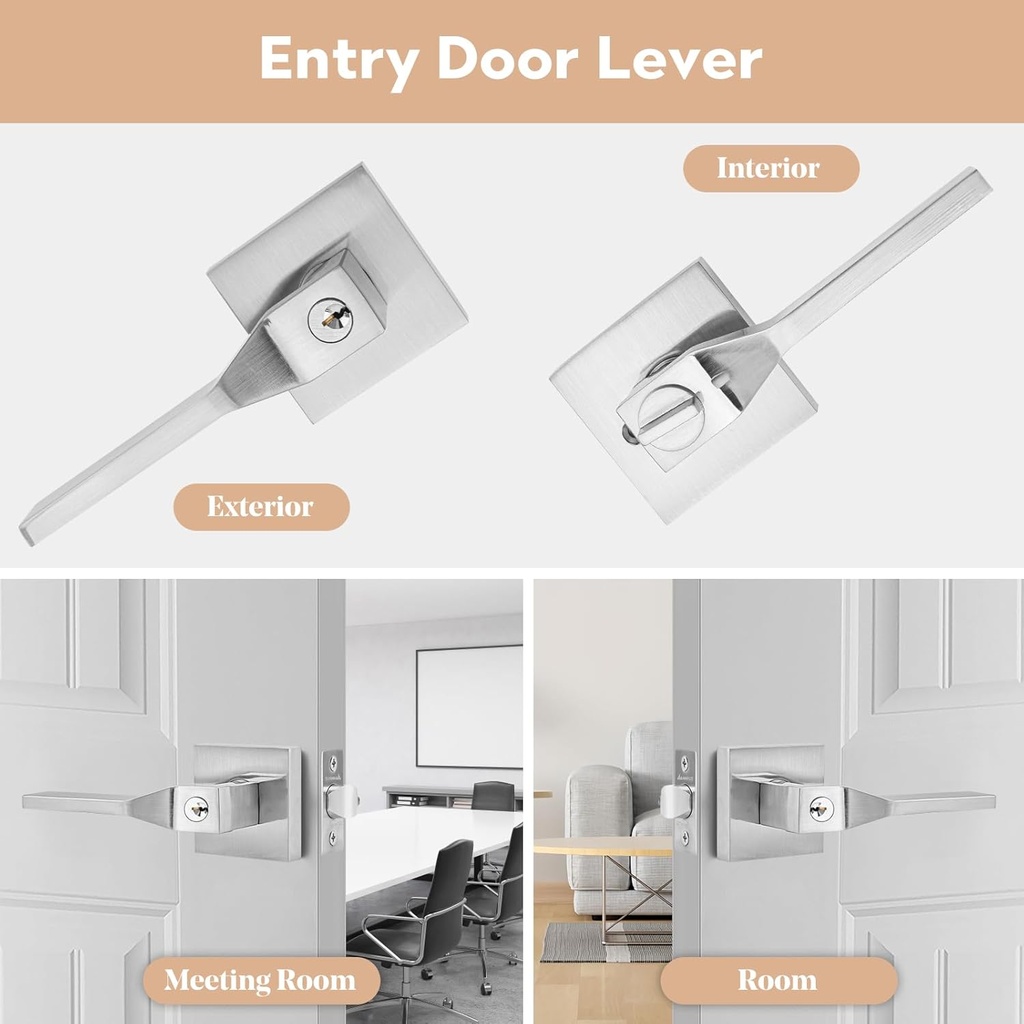 Entry Door Lever

Interior

Exterior

Meeting Room

Room