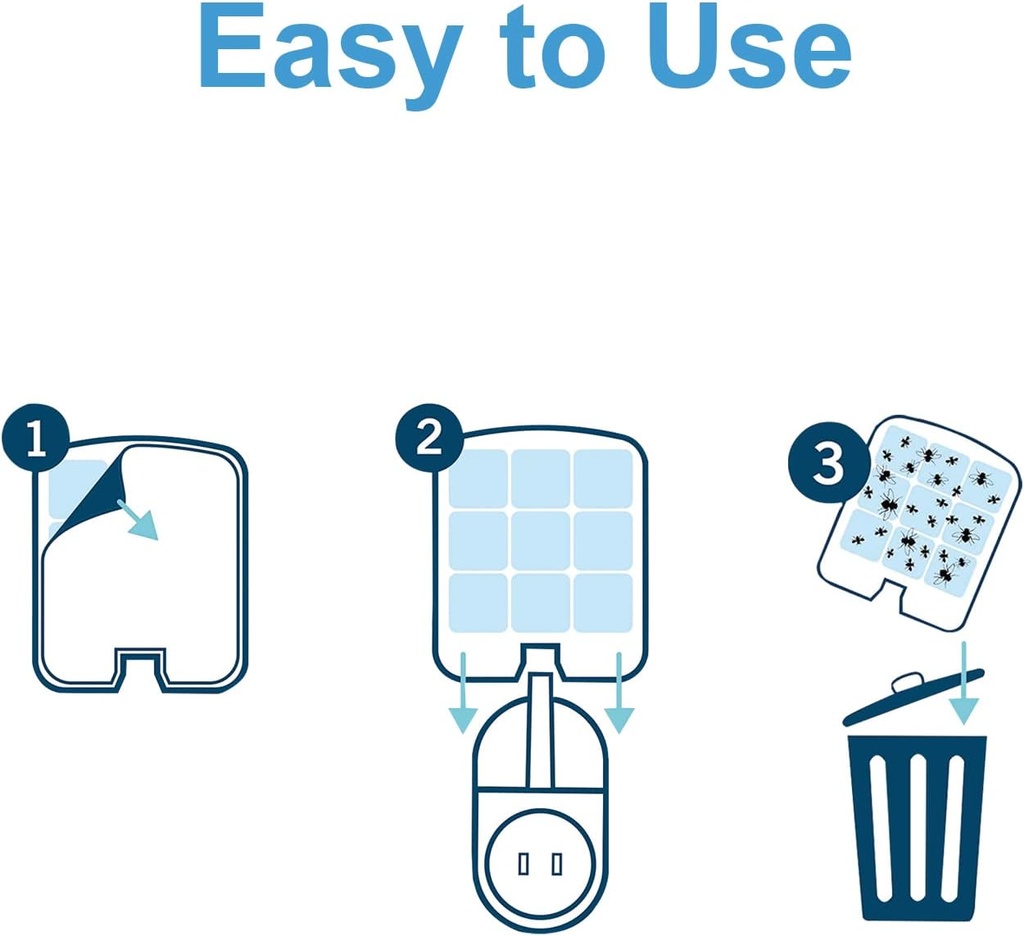 Easy to Use

1

2

3