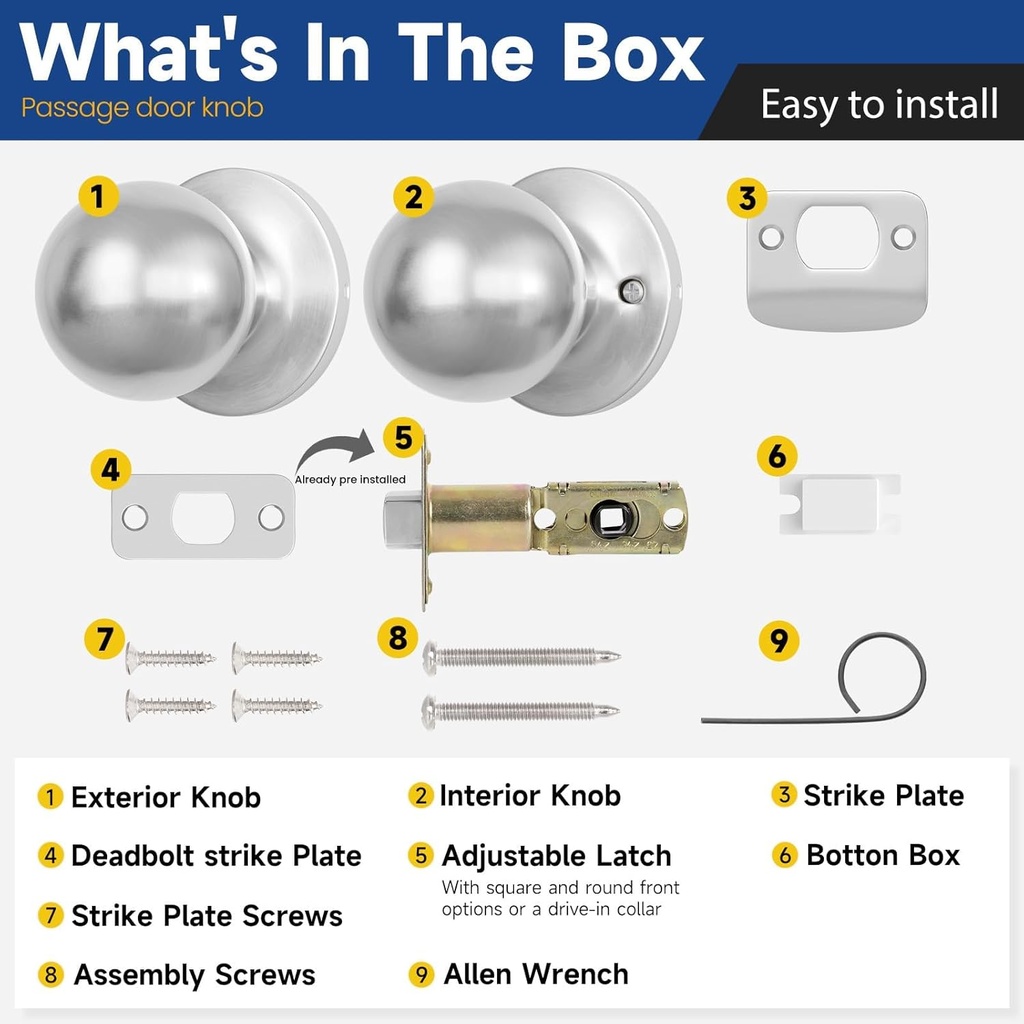 What's In The Box
Passage door knob

Easy to install

1

2

3

4

Already pre installed

5

6

7

8

9

1 Exterior Knob

2 Interior Knob

3 Strike Plate

4 Deadbolt strike Plate

5 Adjustable Latch
With square and round front options or a drive-in collar

6 Botton Box

7 Strike Plate Screws

8 Assembly Screws

9 Allen Wrench