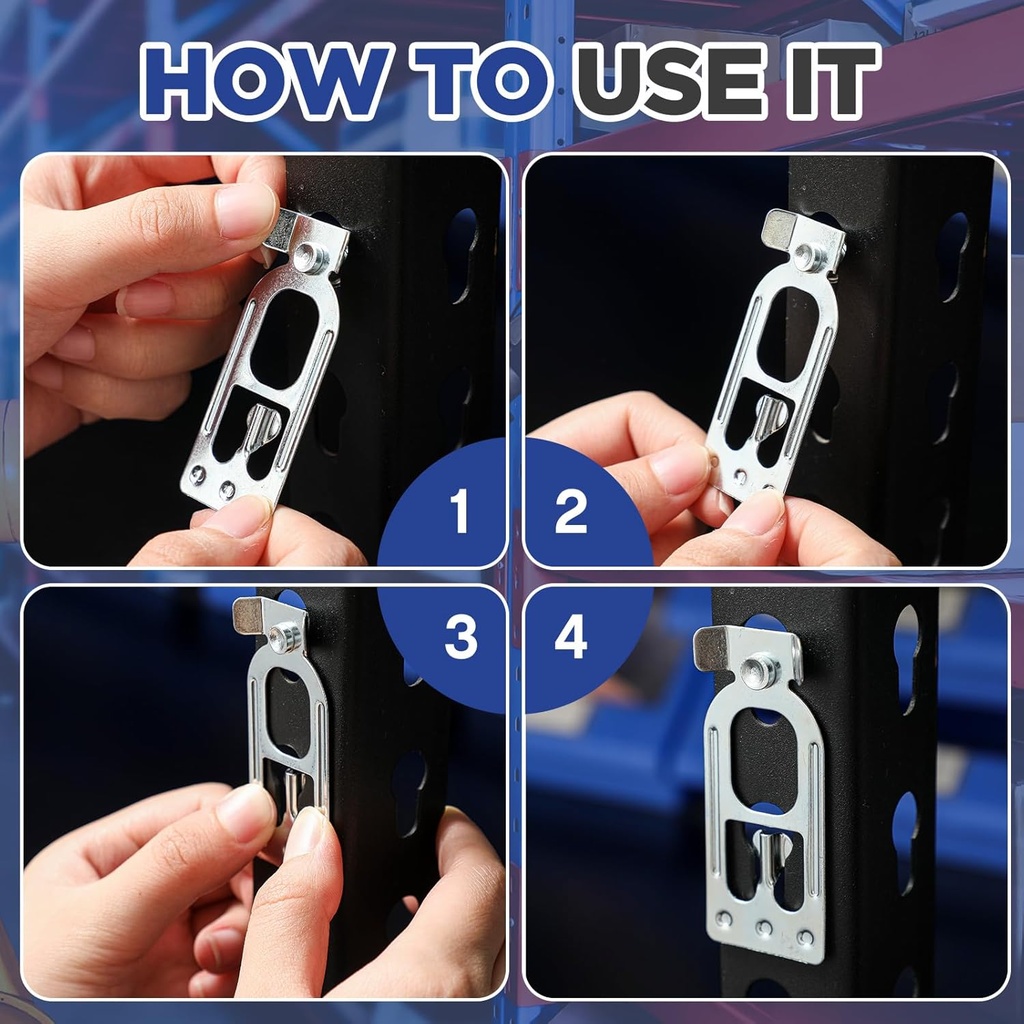 HOW TO USE IT

1

2

3

4