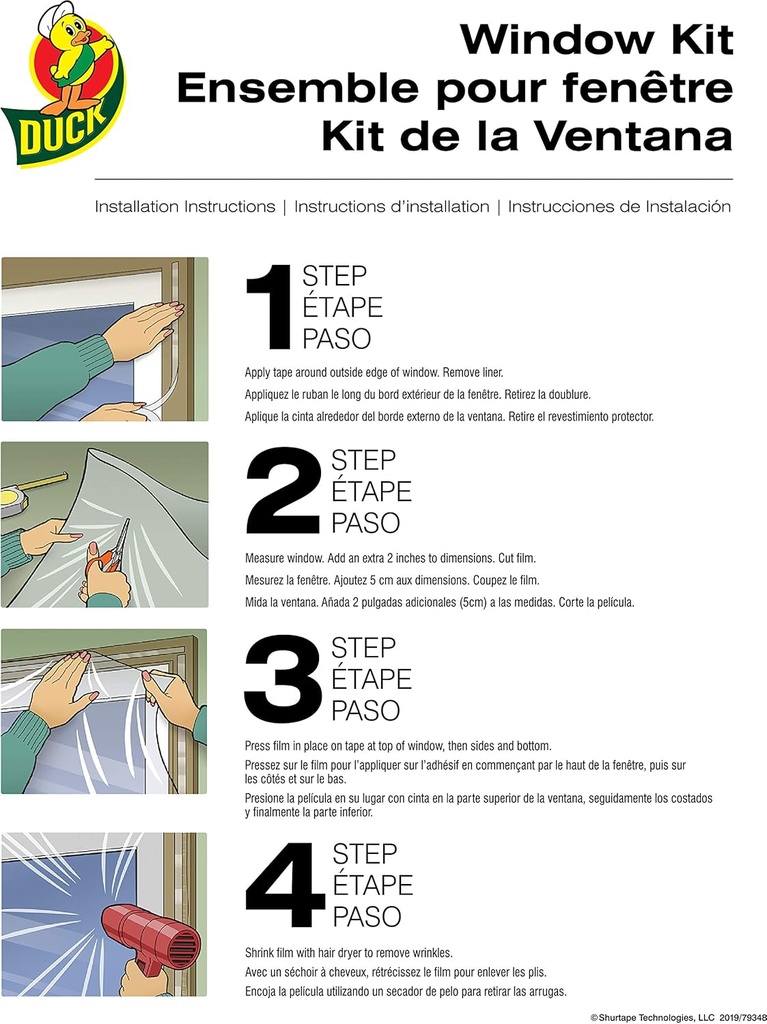 DUCK

Window Kit
Ensemble pour fenêtre
Kit de la Ventana

Installation Instructions | Instructions d'installation | Instrucciones de Instalación

1 STEP
ÉTAPE
PASO

Apply tape around outside edge of window. Remove liner.

Appliquez le ruban le long du bord extérieur de la fenêtre. Retirez la doublure.

Aplique la cinta alrededor del borde externo de la ventana. Retire el revestimiento protector.

2 STEP
ÉTAPE
PASO

Measure window. Add an extra 2 inches to dimensions. Cut film.

Mesurez la fenêtre. Ajoutez 5 cm aux dimensions. Coupez le film.

Mida la ventana. Añada 2 pulgadas adicionales (5cm) a las medidas. Corte la película.

3 STEP
ÉTAPE
PASO

Press film in place on tape at top of window, then sides and bottom.

Pressez sur le film pour l'appliquer sur l'adhésif en commençant par le haut de la fenêtre, puis sur les côtés et sur le bas.

Presione la película en su lugar con cinta en la parte superior de la ventana, seguidamente los costados y finalmente la parte inferior.

4 STEP
ÉTAPE
PASO

Shrink film with hair dryer to remove wrinkles.

Avec un séchoir à cheveux, rétrécissez le film pour enlever les plis.

Encoja la película utilizando un secador de pelo para retirar las arrugas.

©Shurtape Technologies, LLC 2019/79348