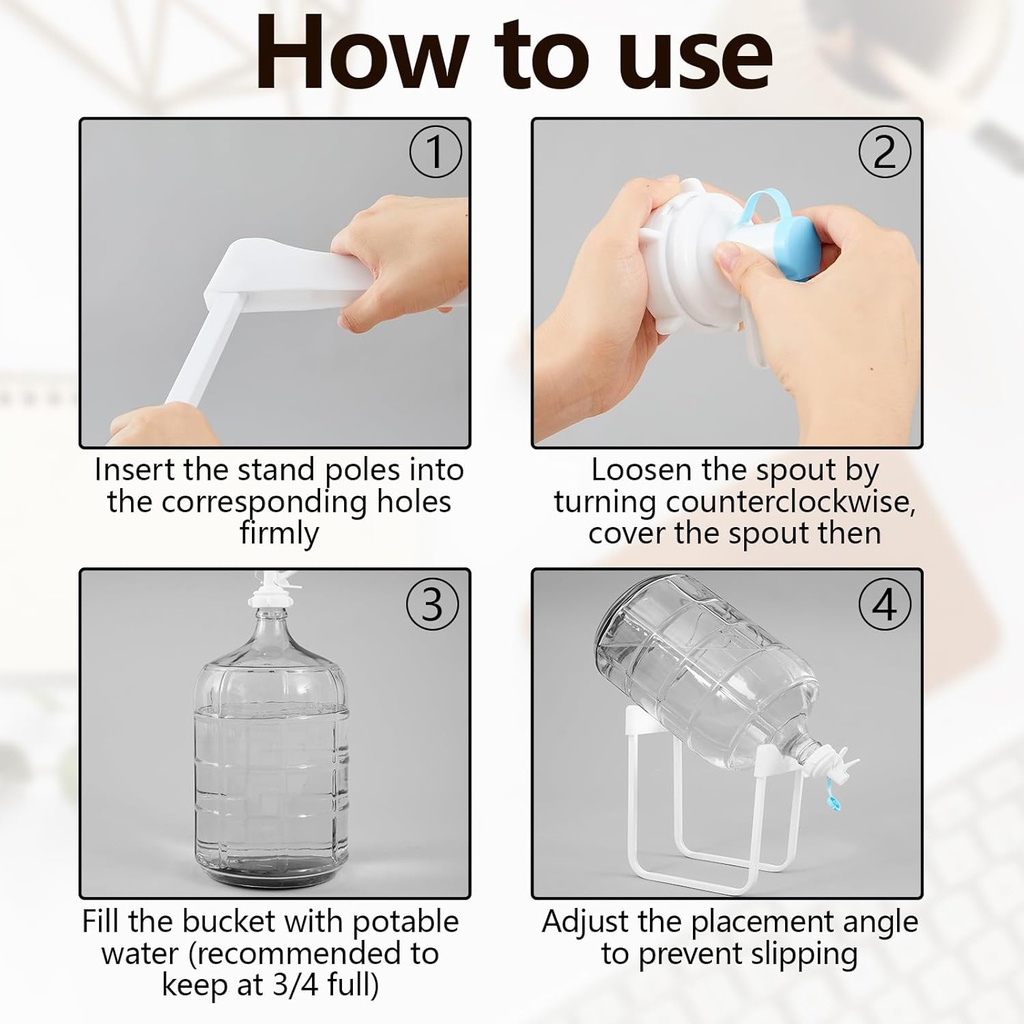 How to use

①

Insert the stand poles into the corresponding holes firmly

②

Loosen the spout by turning counterclockwise, cover the spout then

③

Fill the bucket with potable water (recommended to keep at 3/4 full)

④

Adjust the placement angle to prevent slipping