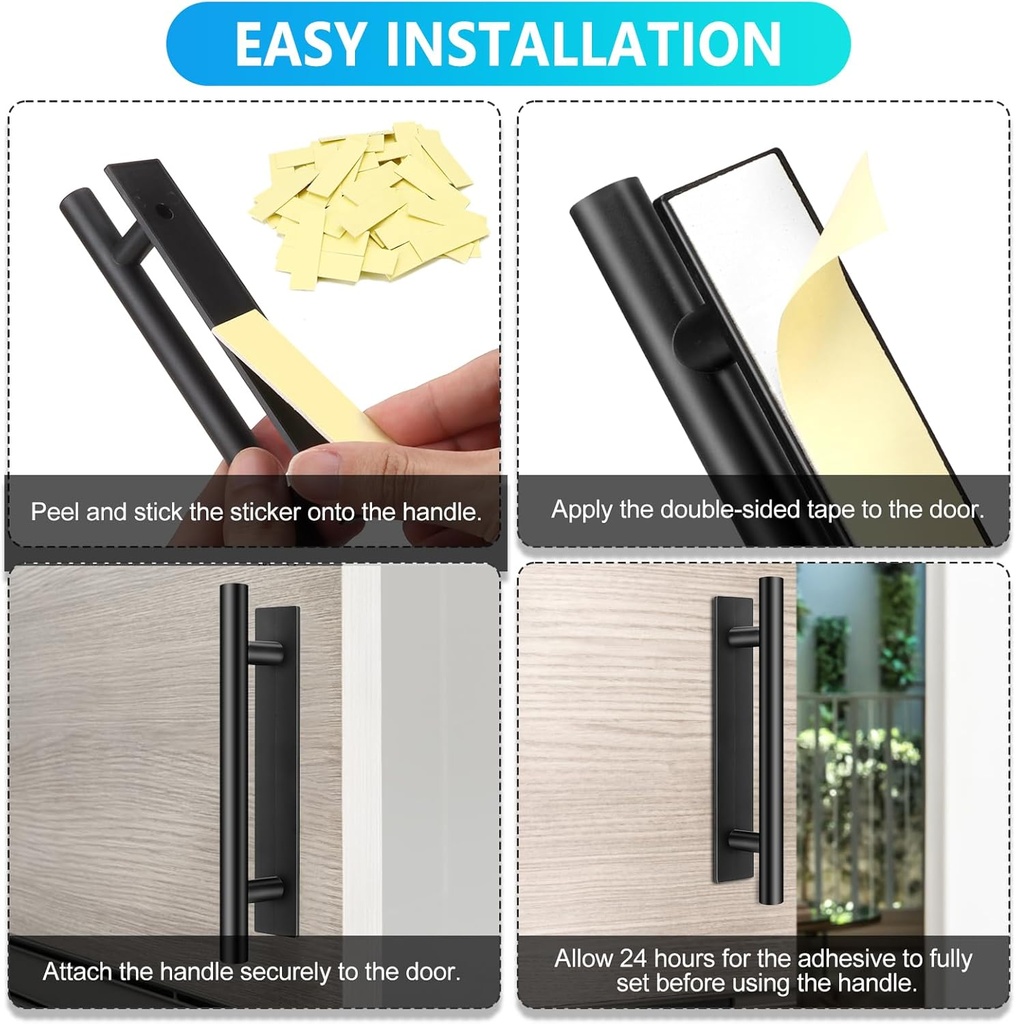 EASY INSTALLATION

Peel and stick the sticker onto the handle.

Apply the double-sided tape to the door.

Attach the handle securely to the door.

Allow 24 hours for the adhesive to fully set before using the handle.