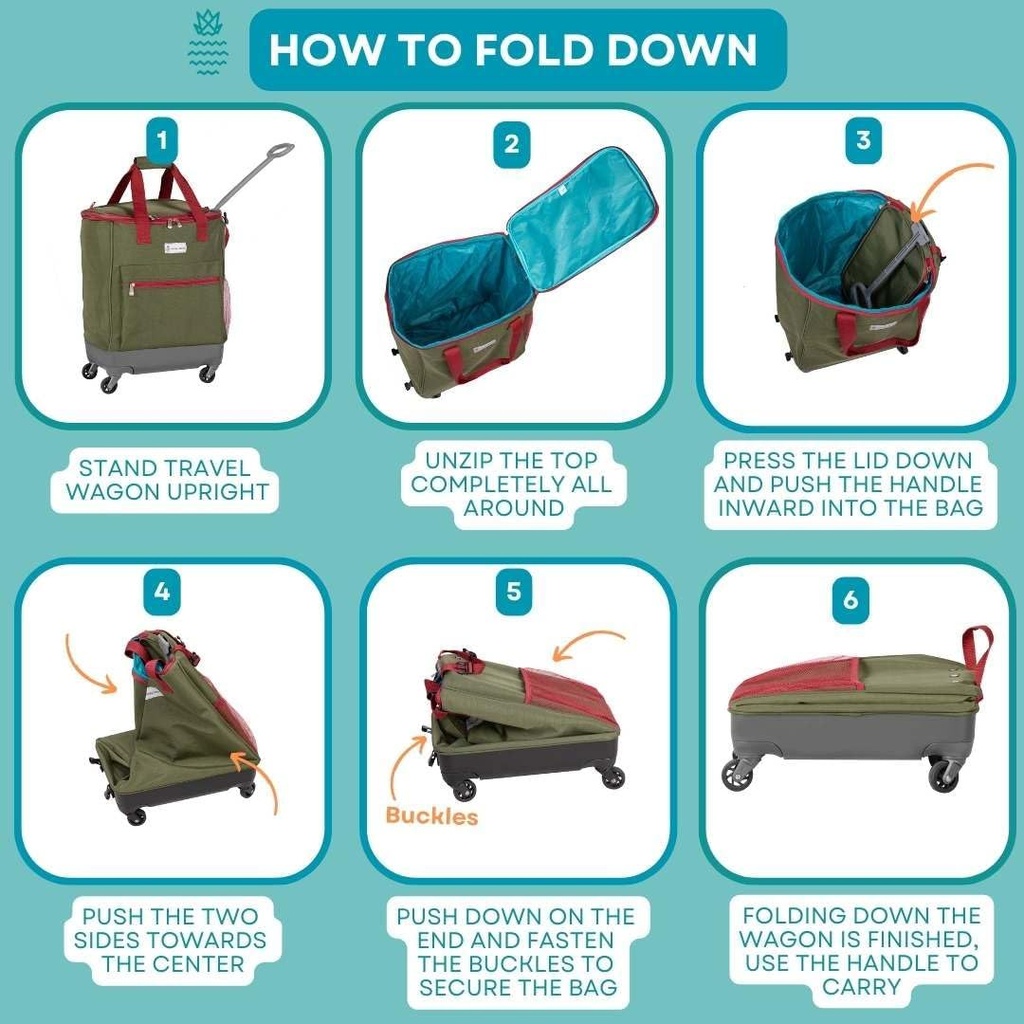 HOW TO FOLD DOWN

1

STAND TRAVEL WAGON UPRIGHT

2

UNZIP THE TOP COMPLETELY ALL AROUND

3

PRESS THE LID DOWN AND PUSH THE HANDLE INWARD INTO THE BAG

4

PUSH THE TWO SIDES TOWARDS THE CENTER

5

Buckles

PUSH DOWN ON THE END AND FASTEN THE BUCKLES TO SECURE THE BAG

6

FOLDING DOWN THE WAGON IS FINISHED, USE THE HANDLE TO CARRY