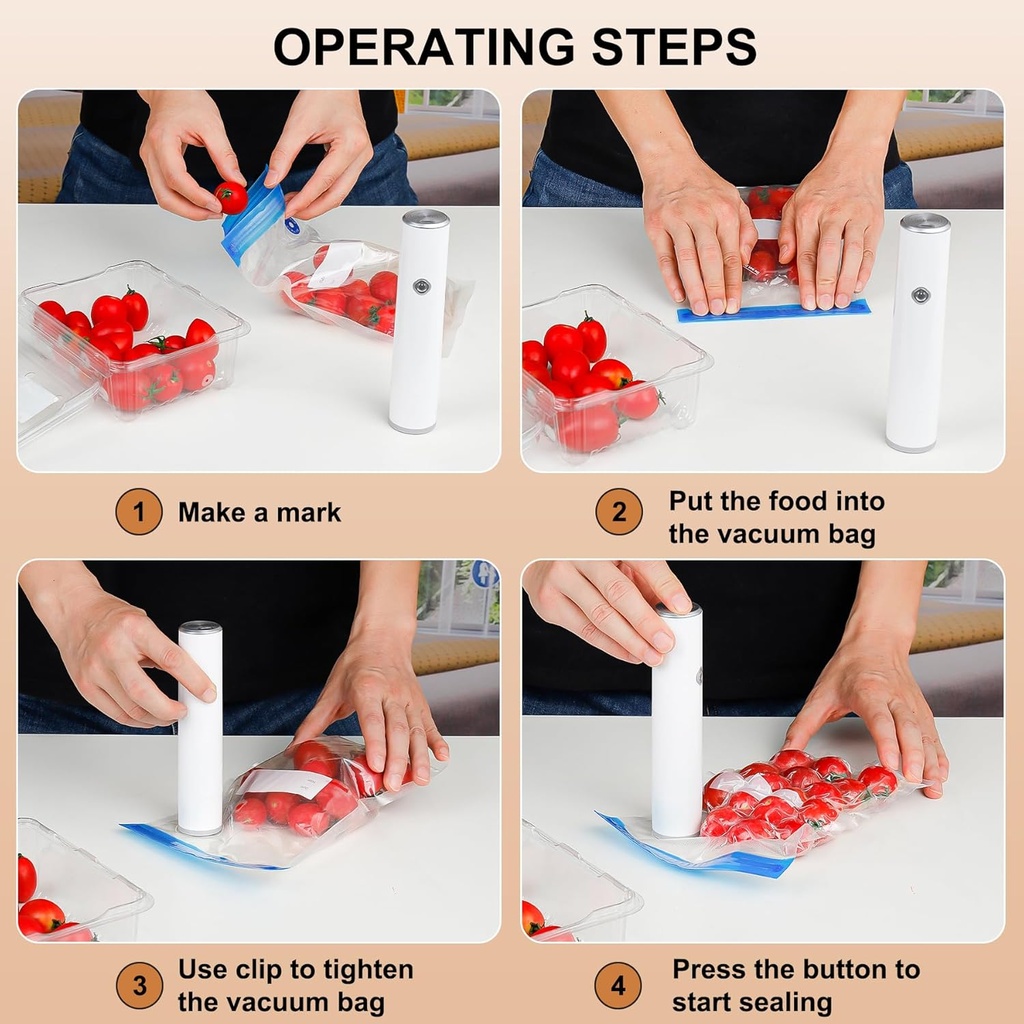 OPERATING STEPS

1 Make a mark

2 Put the food into the vacuum bag

3 Use clip to tighten the vacuum bag

4 Press the button to start sealing