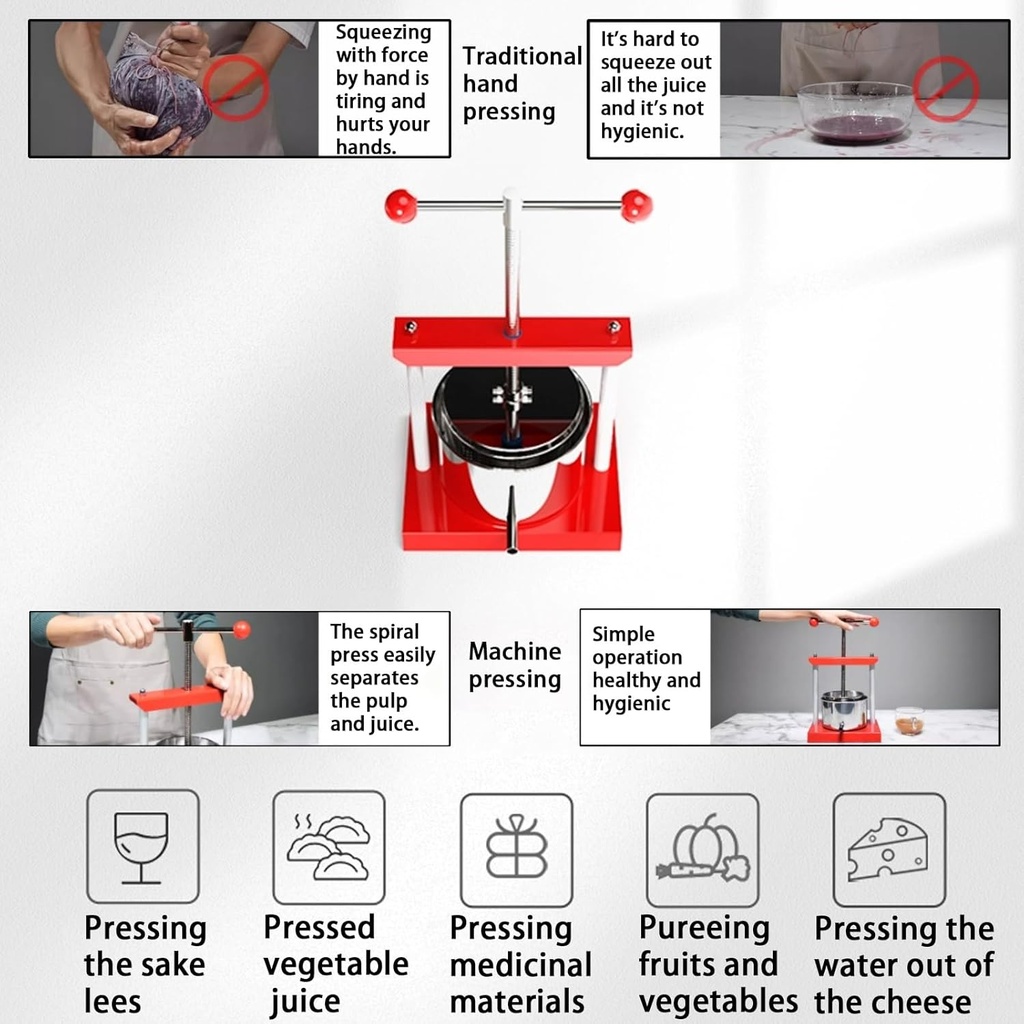 Squeezing with force by hand is tiring and hurts your hands.

Traditional hand pressing

It's hard to squeeze out all the juice and it's not hygienic.

The spiral press easily separates the pulp and juice.

Machine pressing

Simple operation healthy and hygienic

Pressing the sake lees

Pressed vegetable juice

Pressing medicinal materials

Pureeing fruits and vegetables

Pressing the water out of the cheese