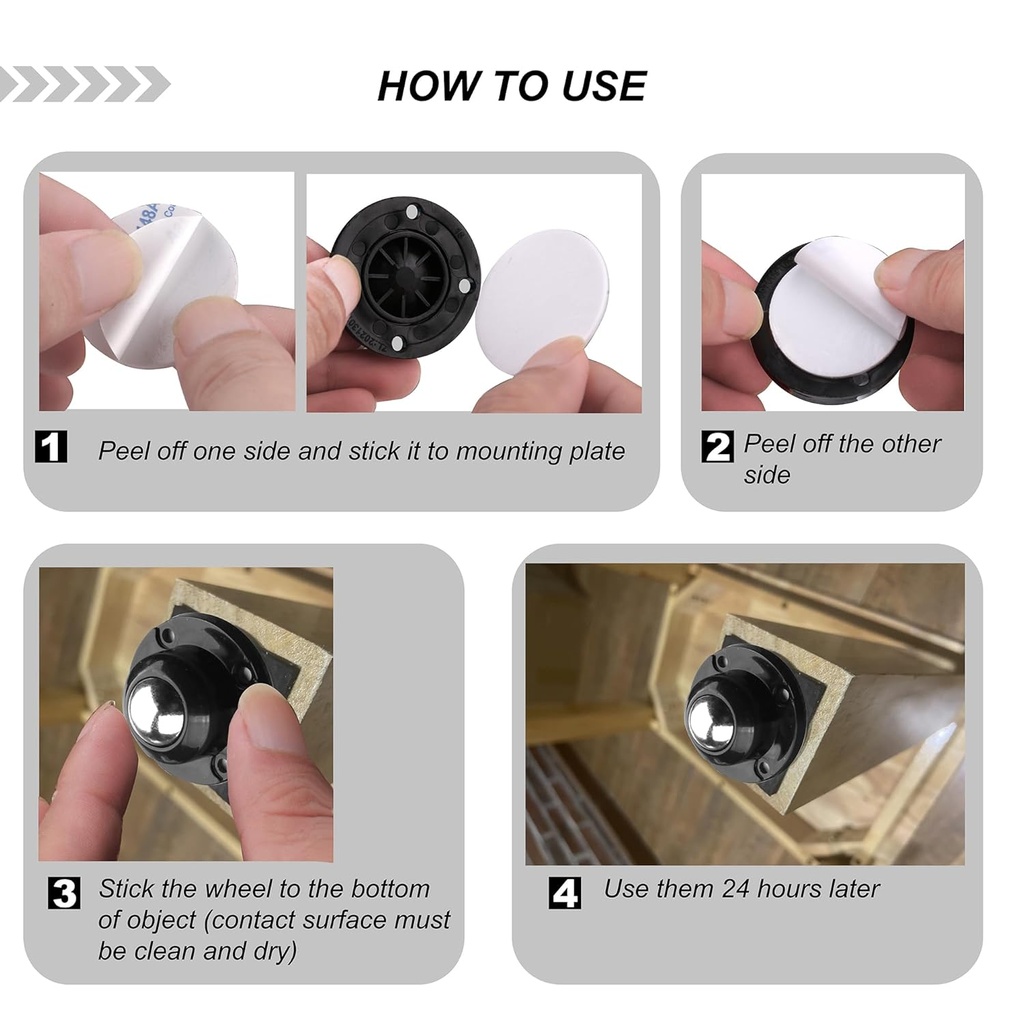 HOW TO USE

1 Peel off one side and stick it to mounting plate

2 Peel off the other side

3 Stick the wheel to the bottom of object (contact surface must be clean and dry)

4 Use them 24 hours later