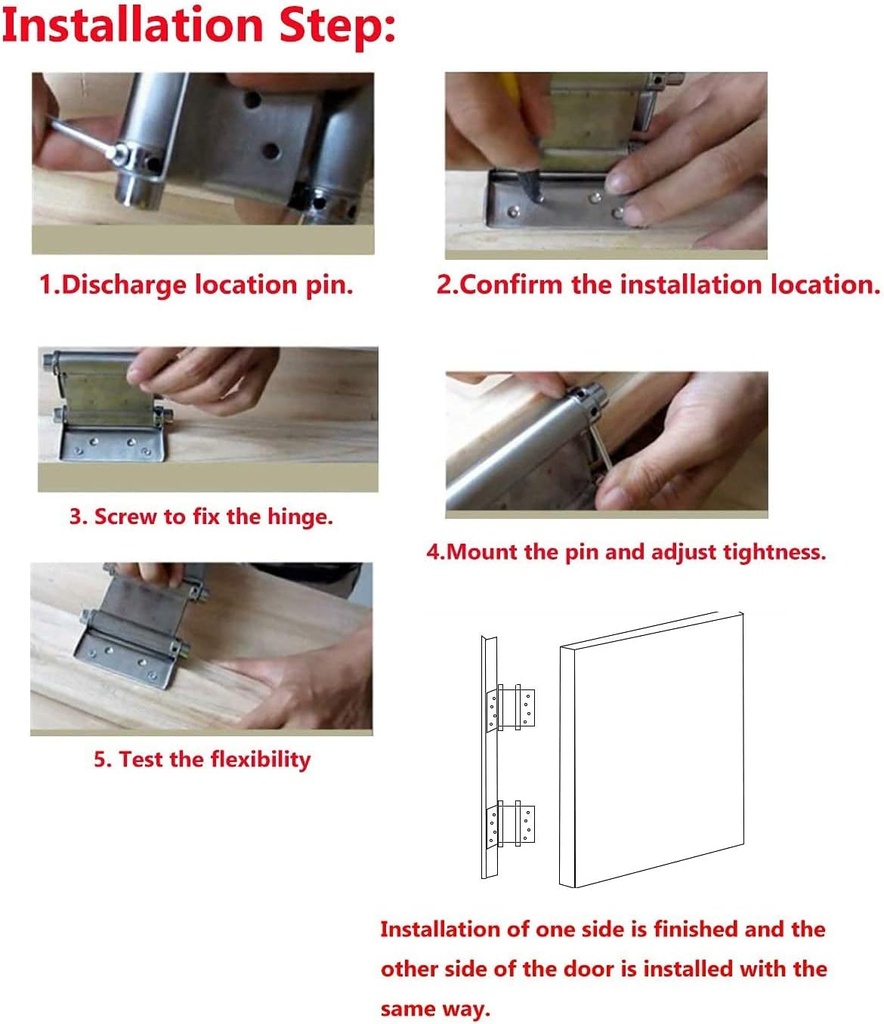 Installation Step:

1.Discharge location pin.

2.Confirm the installation location.

3. Screw to fix the hinge.

4.Mount the pin and adjust tightness.

5. Test the flexibility

Installation of one side is finished and the other side of the door is installed with the same way.