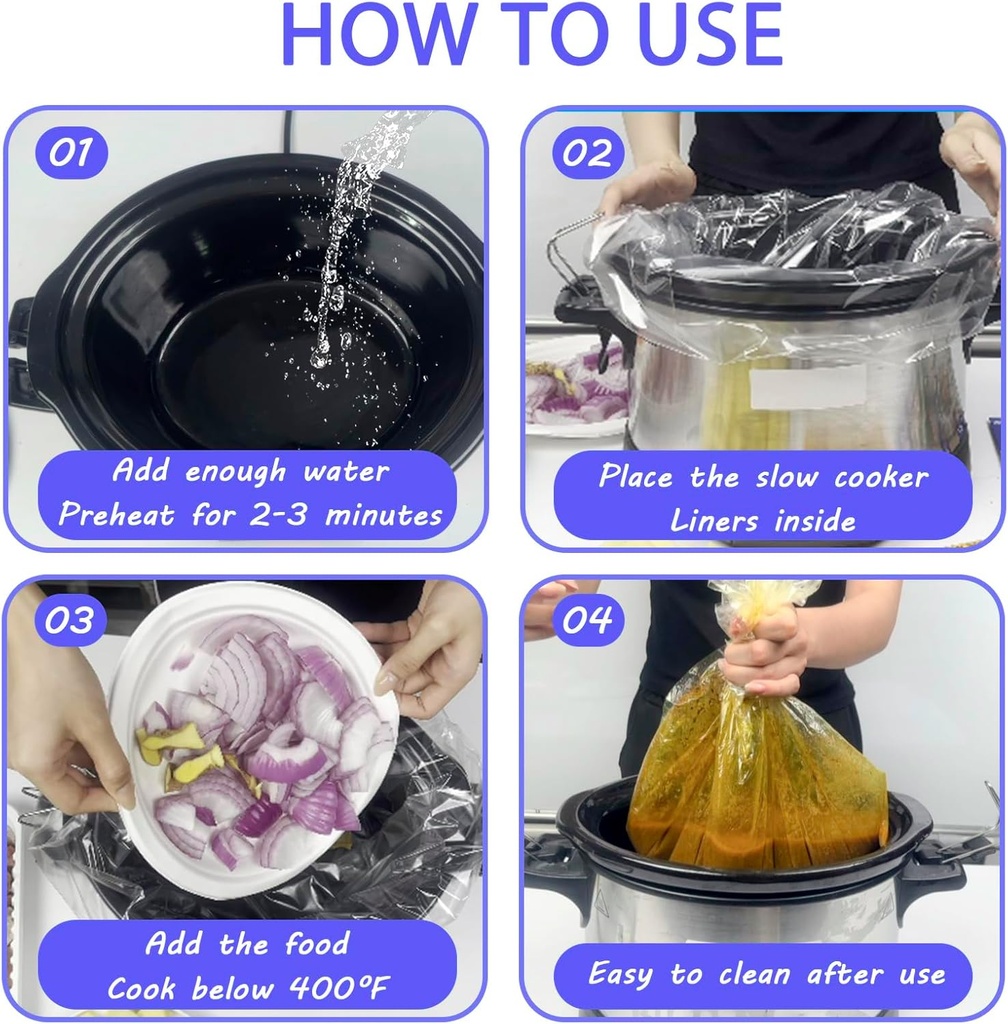 HOW TO USE

01

Add enough water
Preheat for 2-3 minutes

02

Place the slow cooker
Liners inside

03

Add the food
Cook below 400°F

04

Easy to clean after use