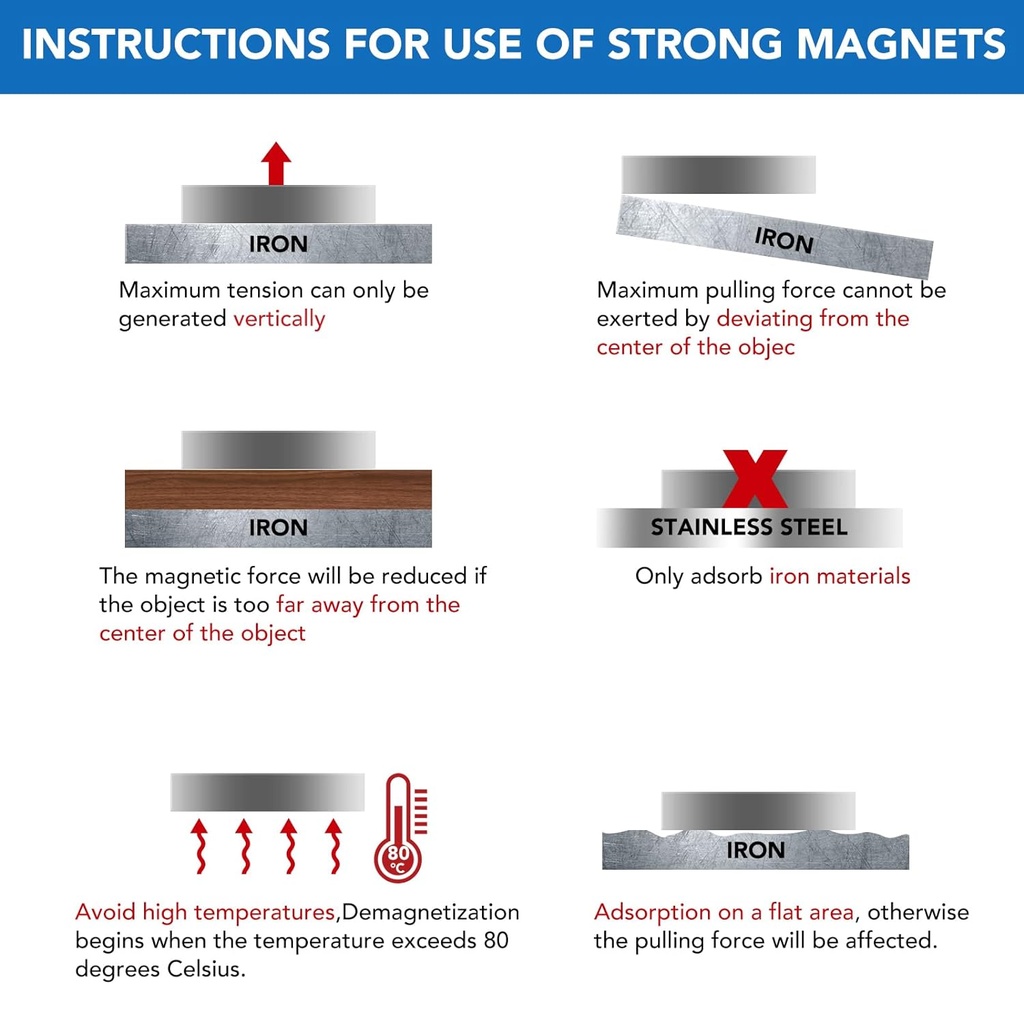 INSTRUCTIONS FOR USE OF STRONG MAGNETS

IRON

Maximum tension can only be generated vertically

IRON

Maximum pulling force cannot be exerted by deviating from the center of the objec

IRON

The magnetic force will be reduced if the object is too far away from the center of the object

STAINLESS STEEL

Only adsorb iron materials

80 °C

Avoid high temperatures,Demagnetization begins when the temperature exceeds 80 degrees Celsius.

IRON

Adsorption on a flat area, otherwise the pulling force will be affected.