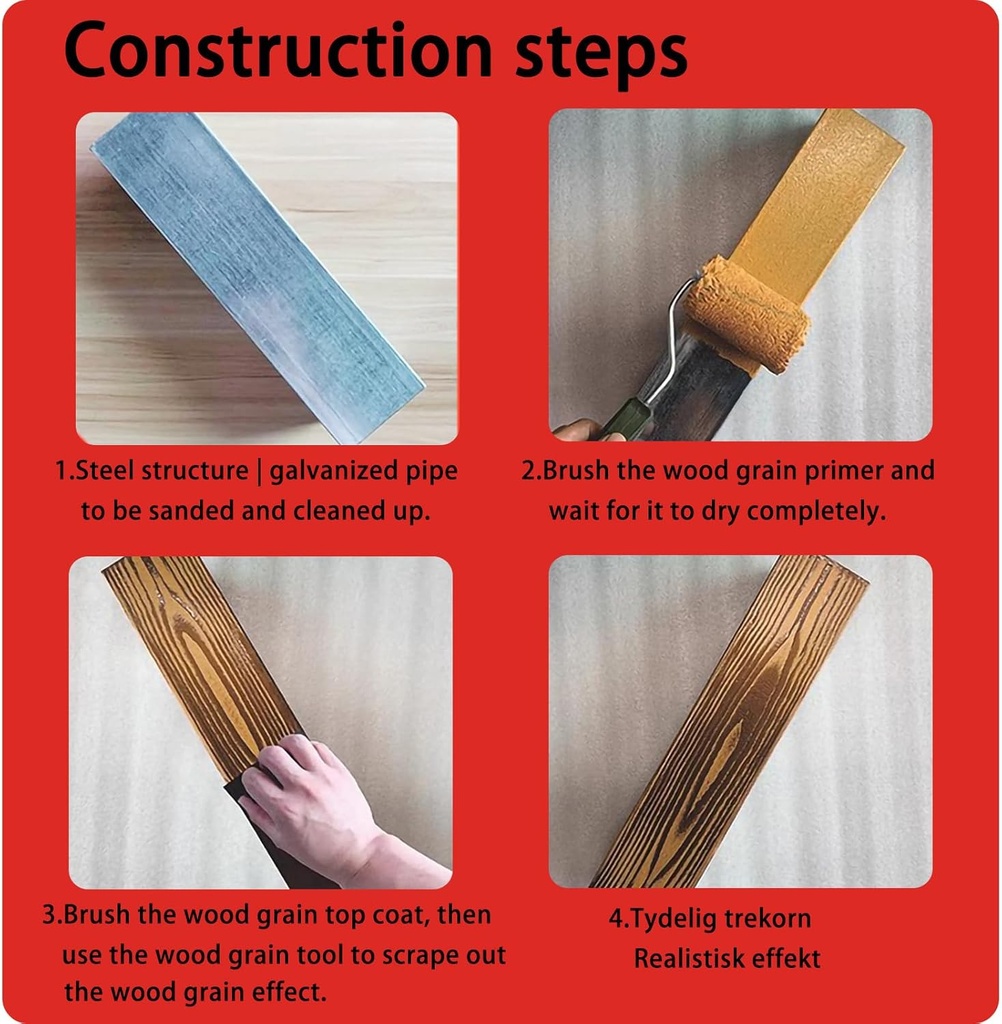 Construction steps

1.Steel structure | galvanized pipe to be sanded and cleaned up.

2.Brush the wood grain primer and wait for it to dry completely.

3.Brush the wood grain top coat, then use the wood grain tool to scrape out the wood grain effect.

4.Tydelig trekorn
Realistisk effekt