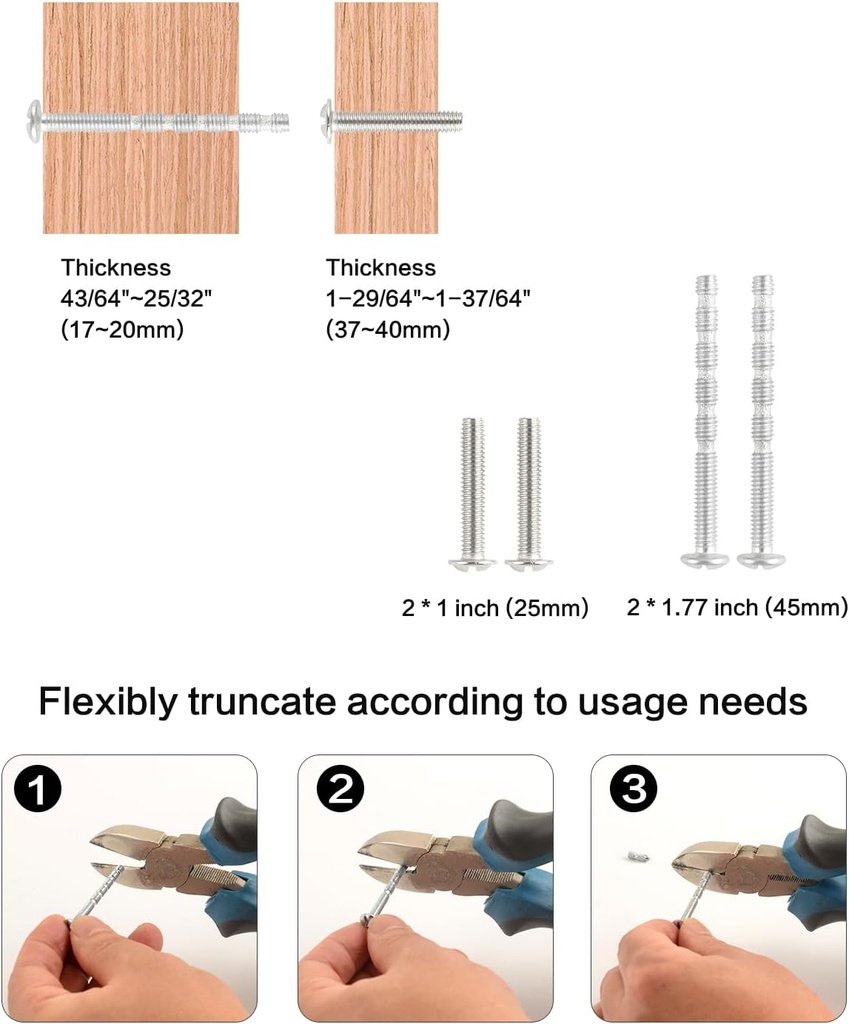 Thickness
43/64"~25/32"
(17~20mm)

Thickness
1-29/64"~1-37/64"
(37~40mm)

2 * 1 inch (25mm)

2 * 1.77 inch (45mm)

Flexibly truncate according to usage needs

1

2

3