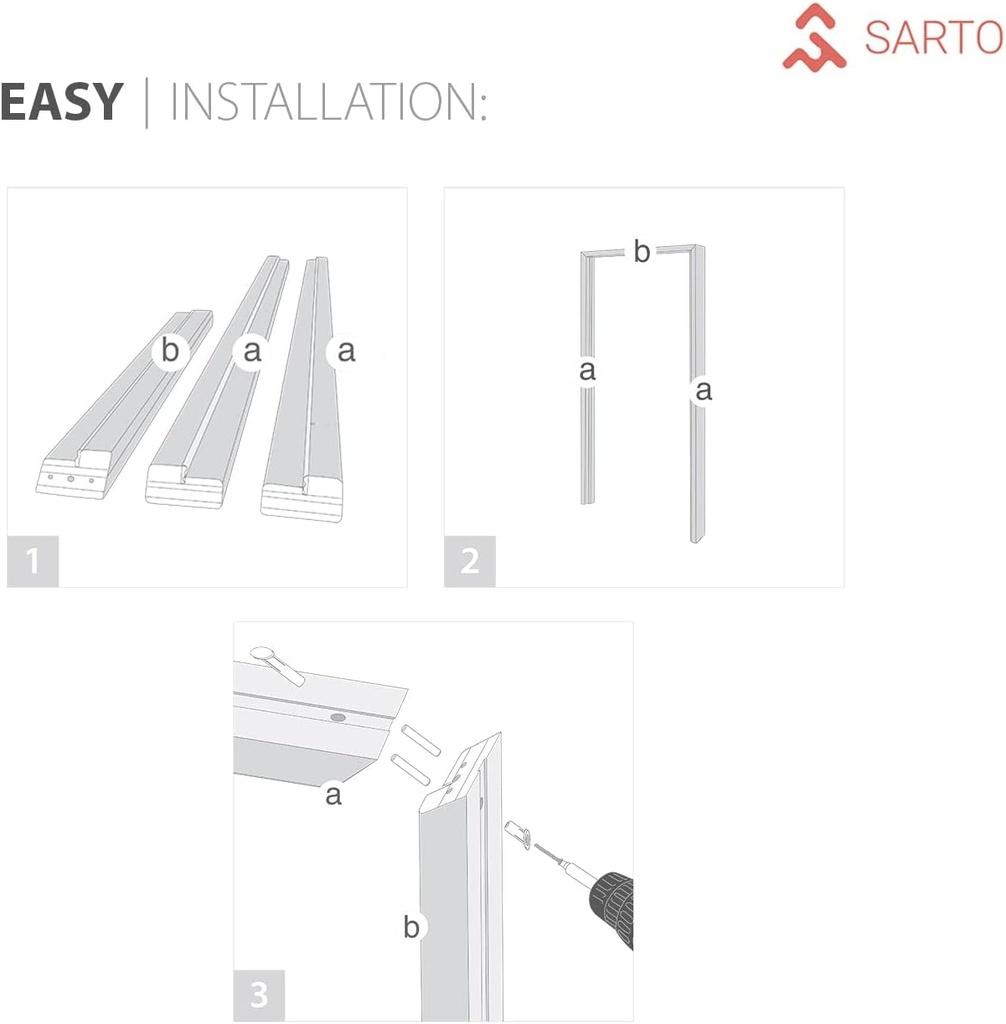 SARTO

EASY | INSTALLATION:

b
a
a
1

b
a
a
2

a
b
3