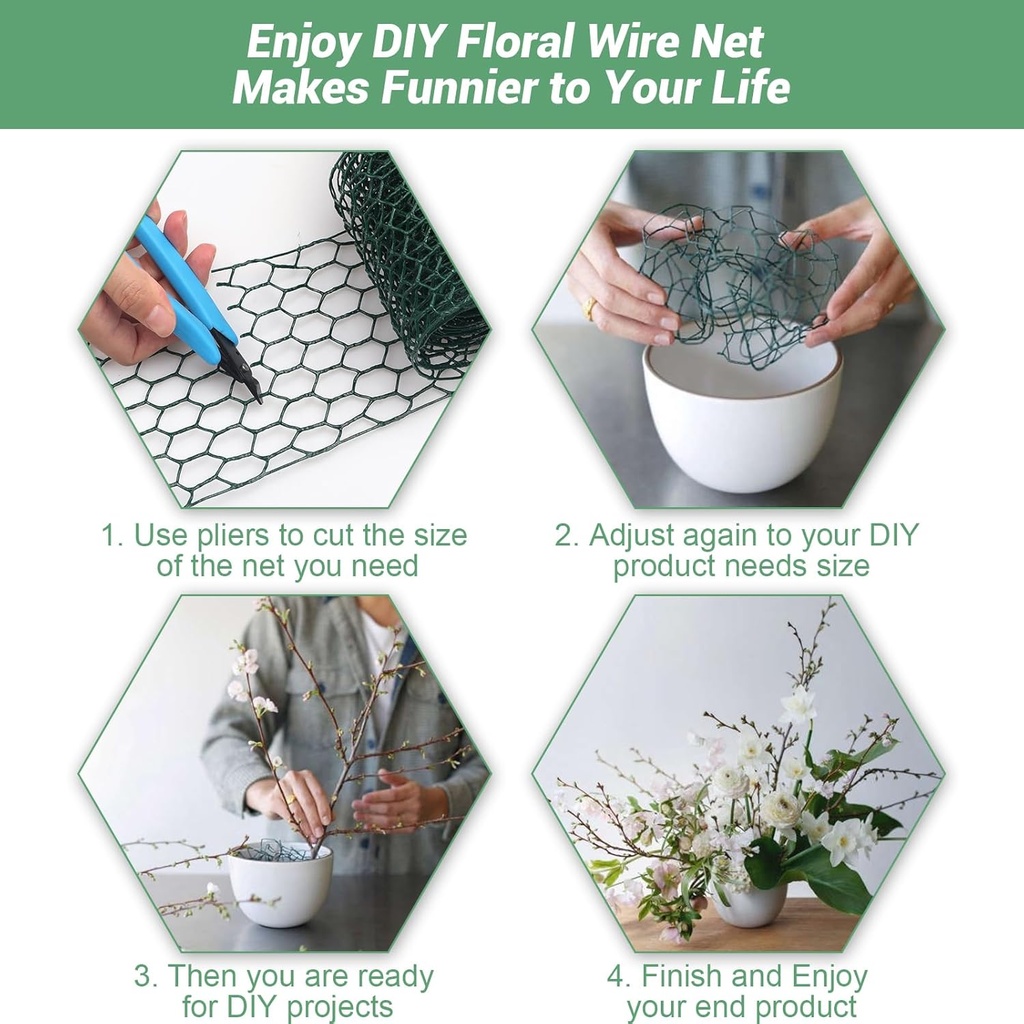 Enjoy DIY Floral Wire Net
Makes Funnier to Your Life

1. Use pliers to cut the size of the net you need

2. Adjust again to your DIY product needs size

3. Then you are ready for DIY projects

4. Finish and Enjoy your end product